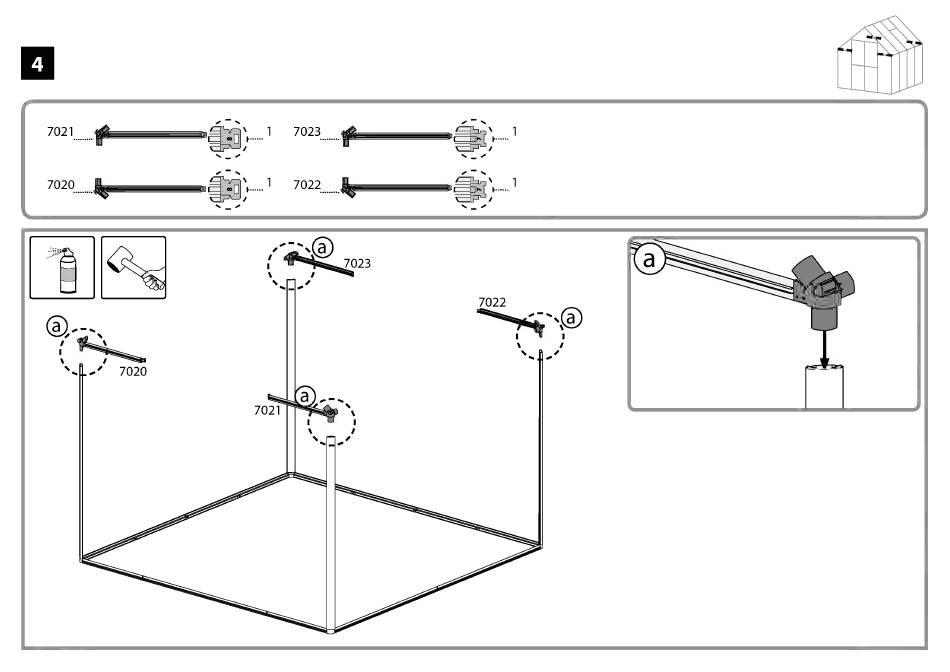 4

7021 1 7023 1
7020 1 7022 1

a 7023
7022 a
a
7020
a
7021

a