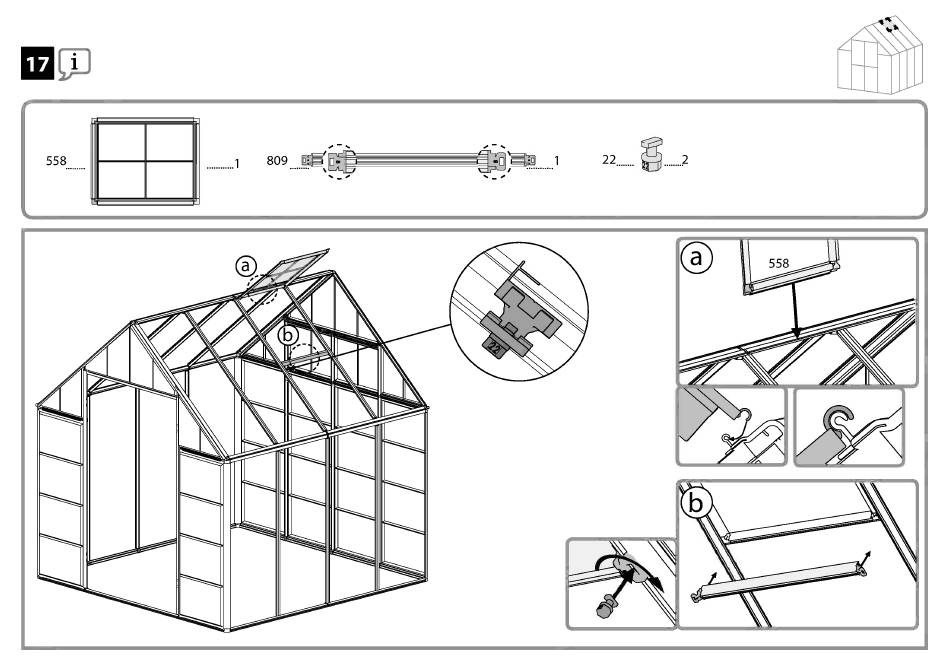 17 i

558 1
809 1
22 2

a
b
22

a
558

b