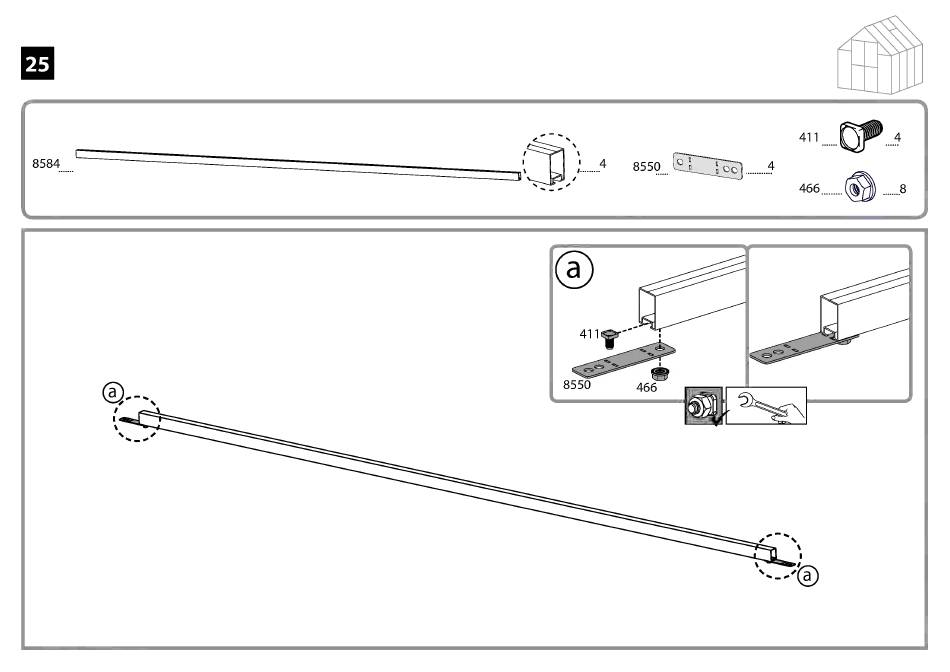 25

8584
4
8550
4
411
4
466
8

a
411
8550
466

a
a