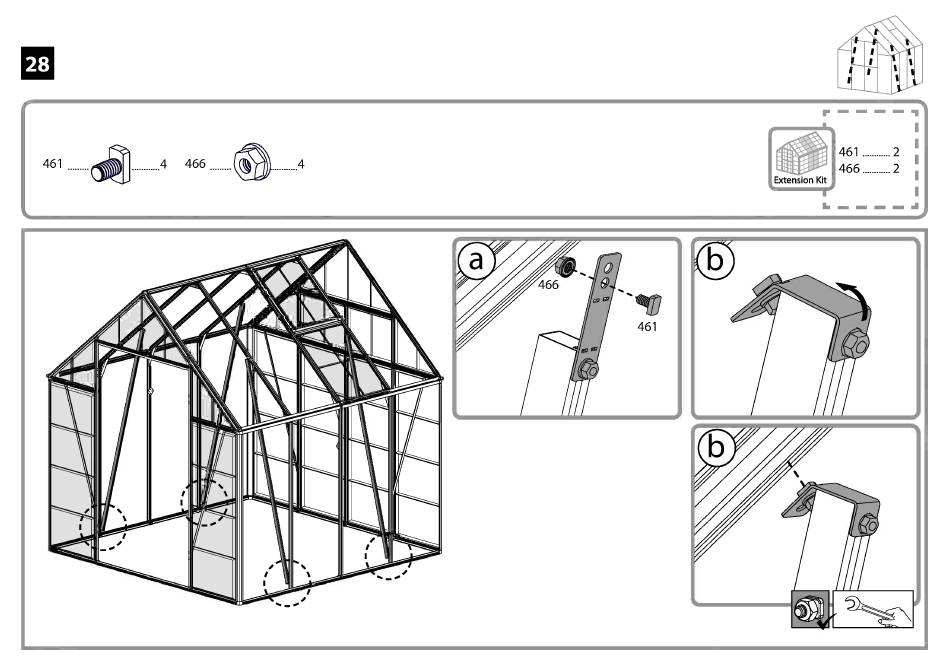 28

461 ........ 4
466 ........ 4

Extension Kit
461 ........ 2
466 ........ 2

a
466
461

b

b