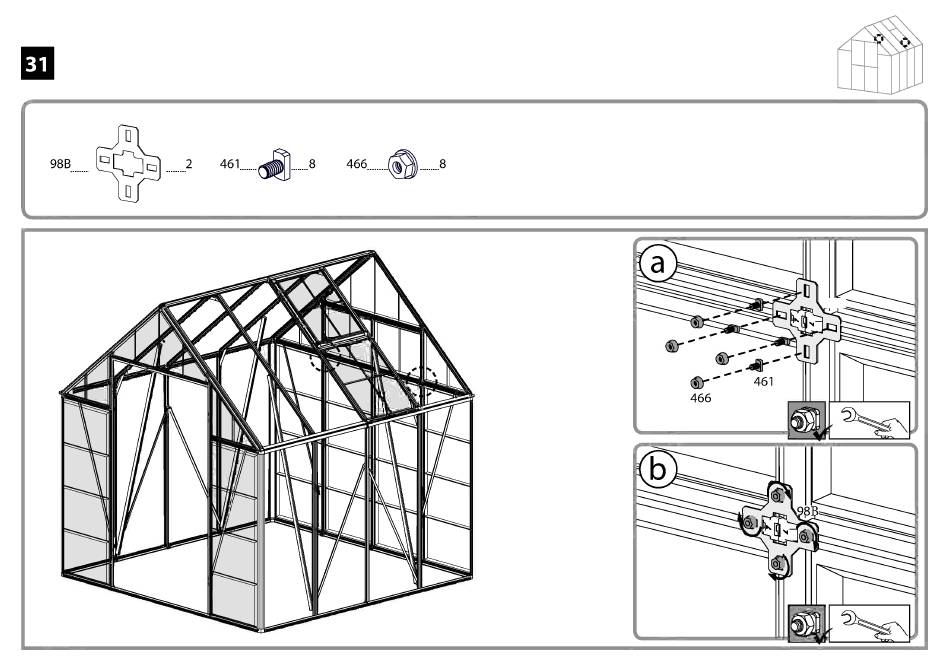 31

98B 2 461 8 466 8

a

461

466

b

98B