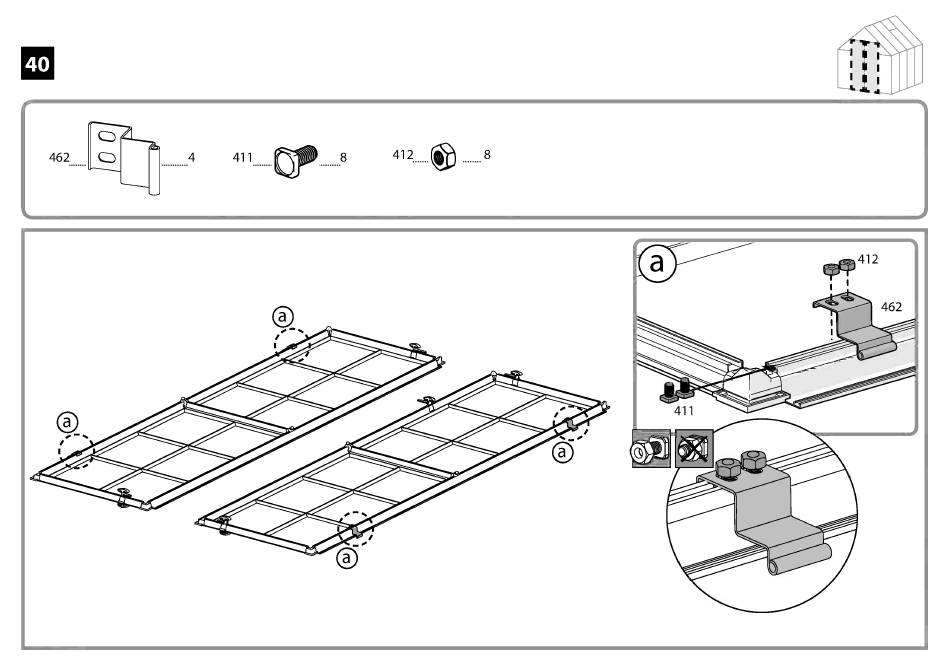 40

462 4
411 8
412 8

a
a
a
a

a
412
462
411