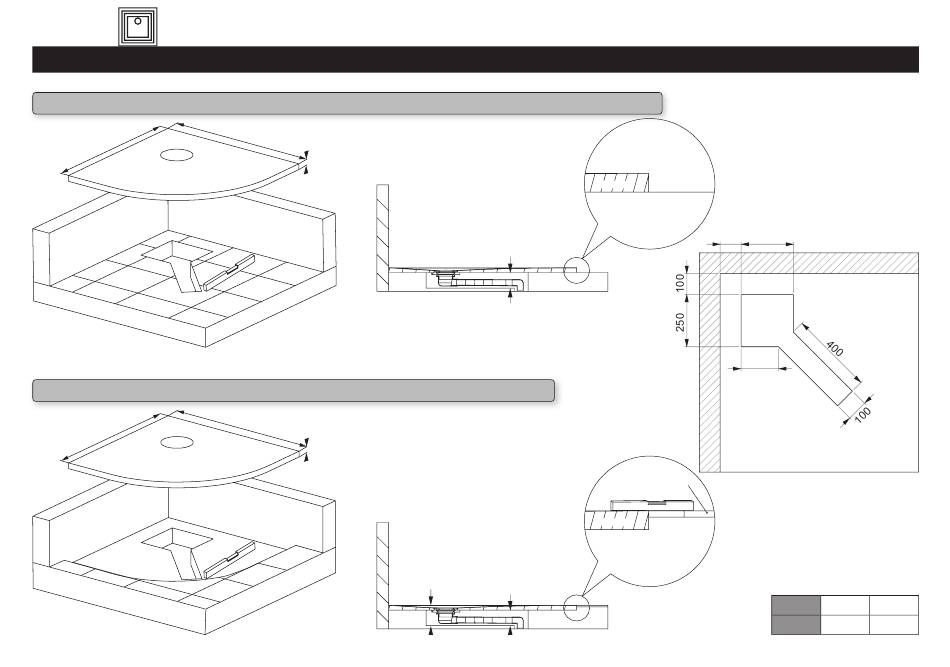 100
250
400
100