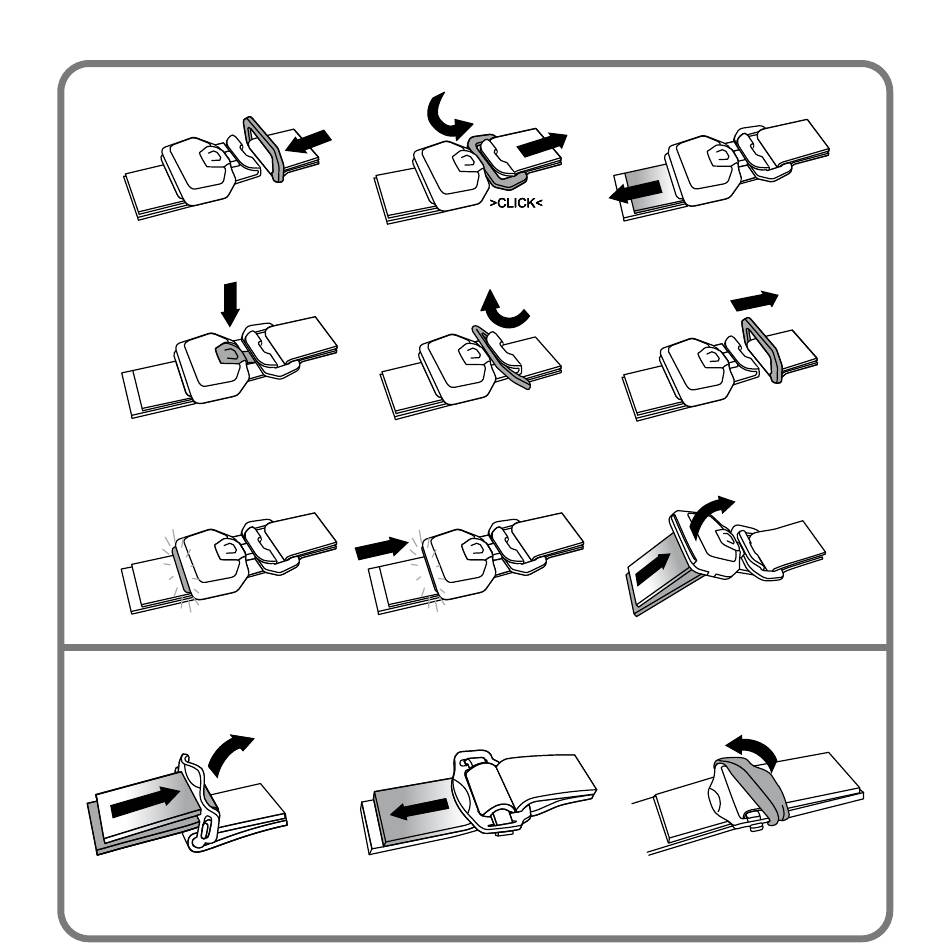 >CLICK<