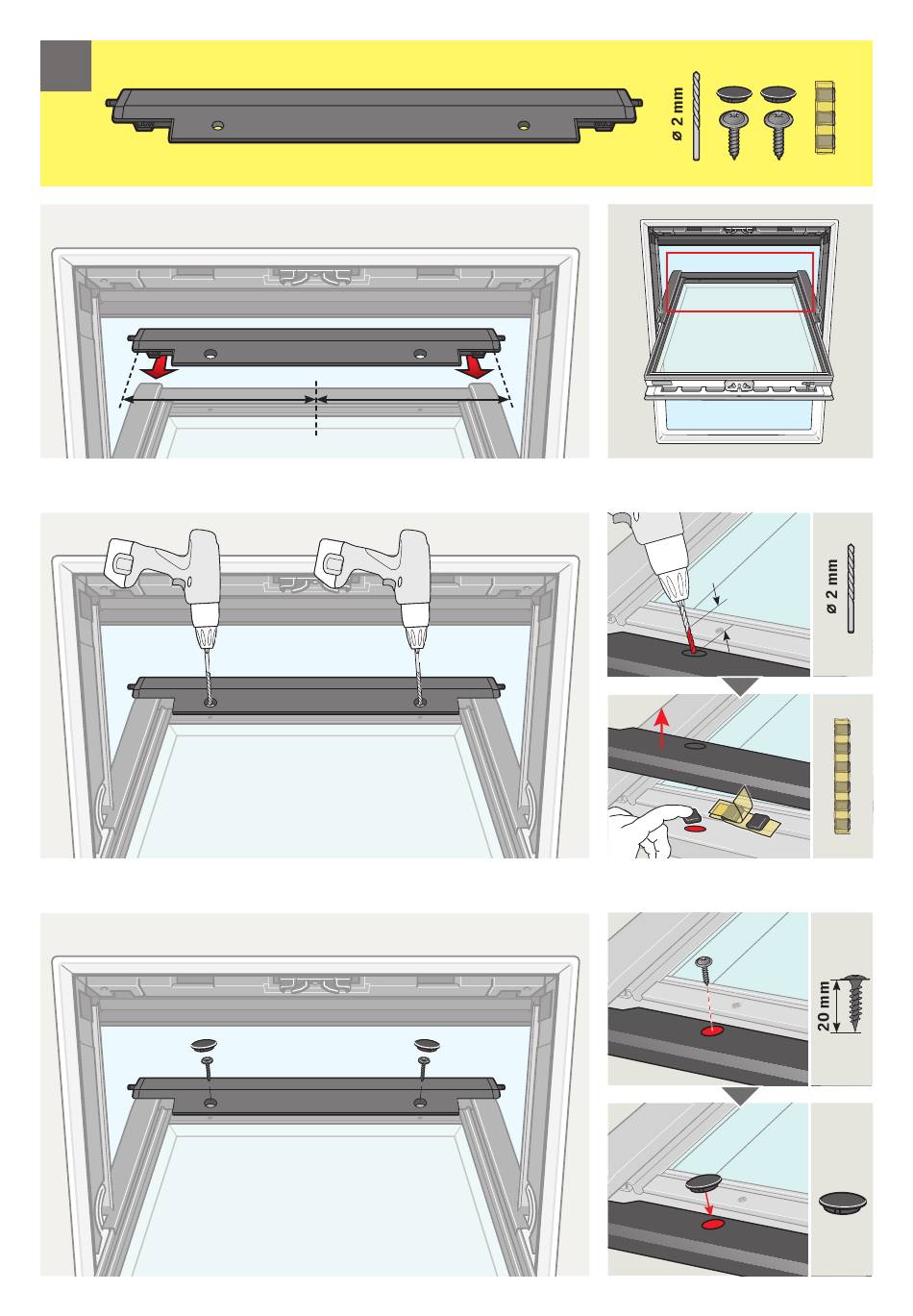 ø 2 mm

ø 2 mm

20 mm