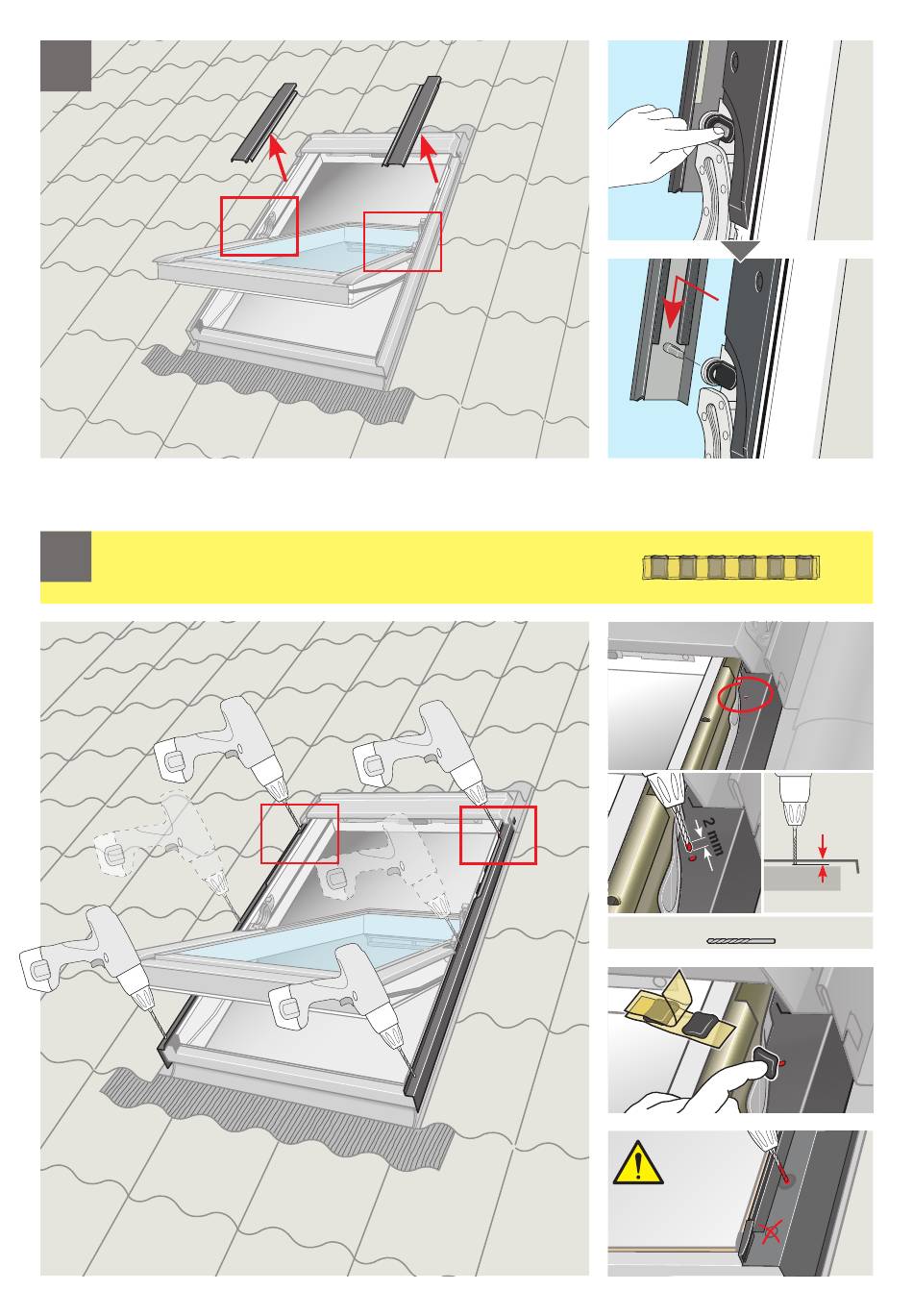 2 mm