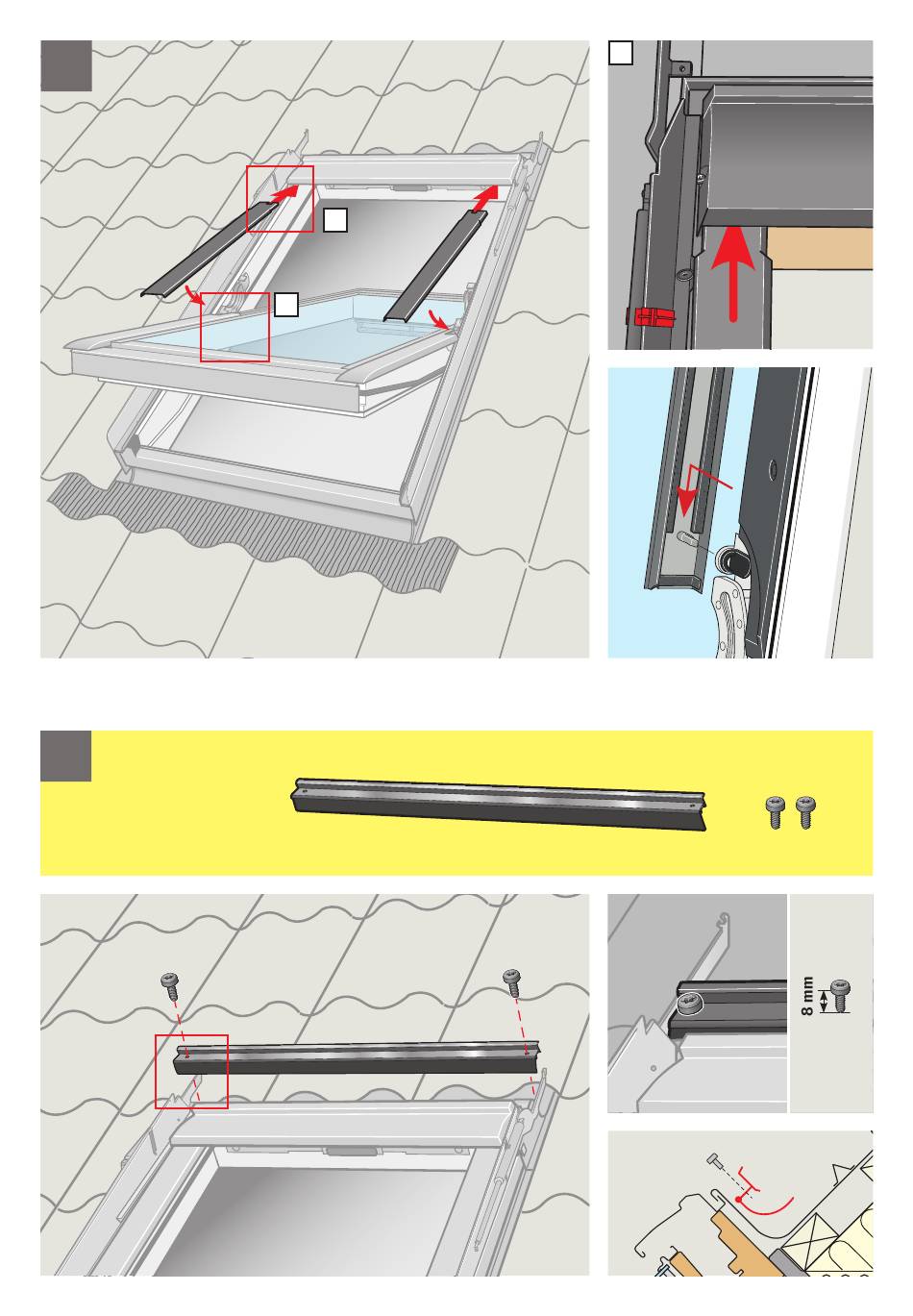 8 mm