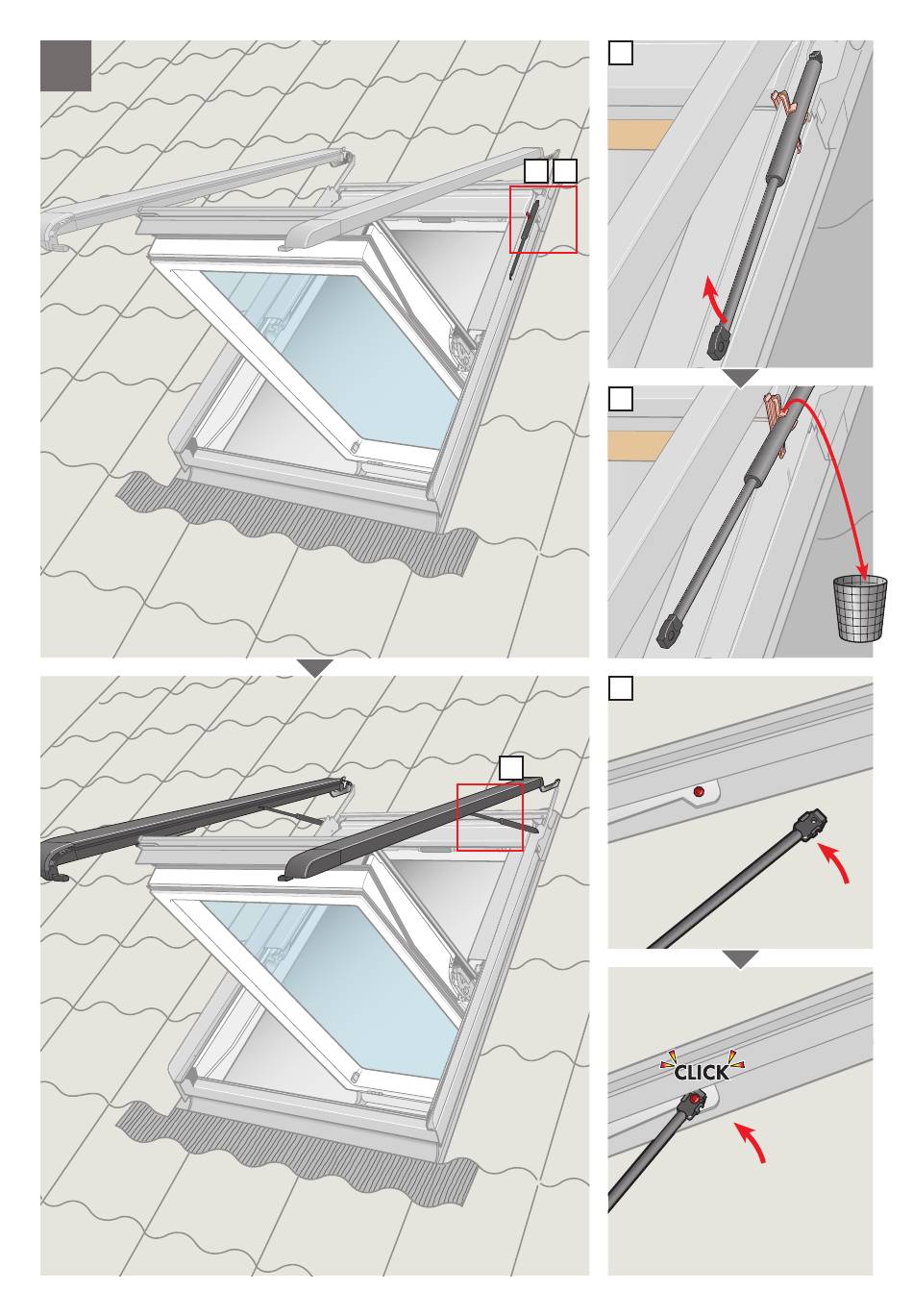 CLICK