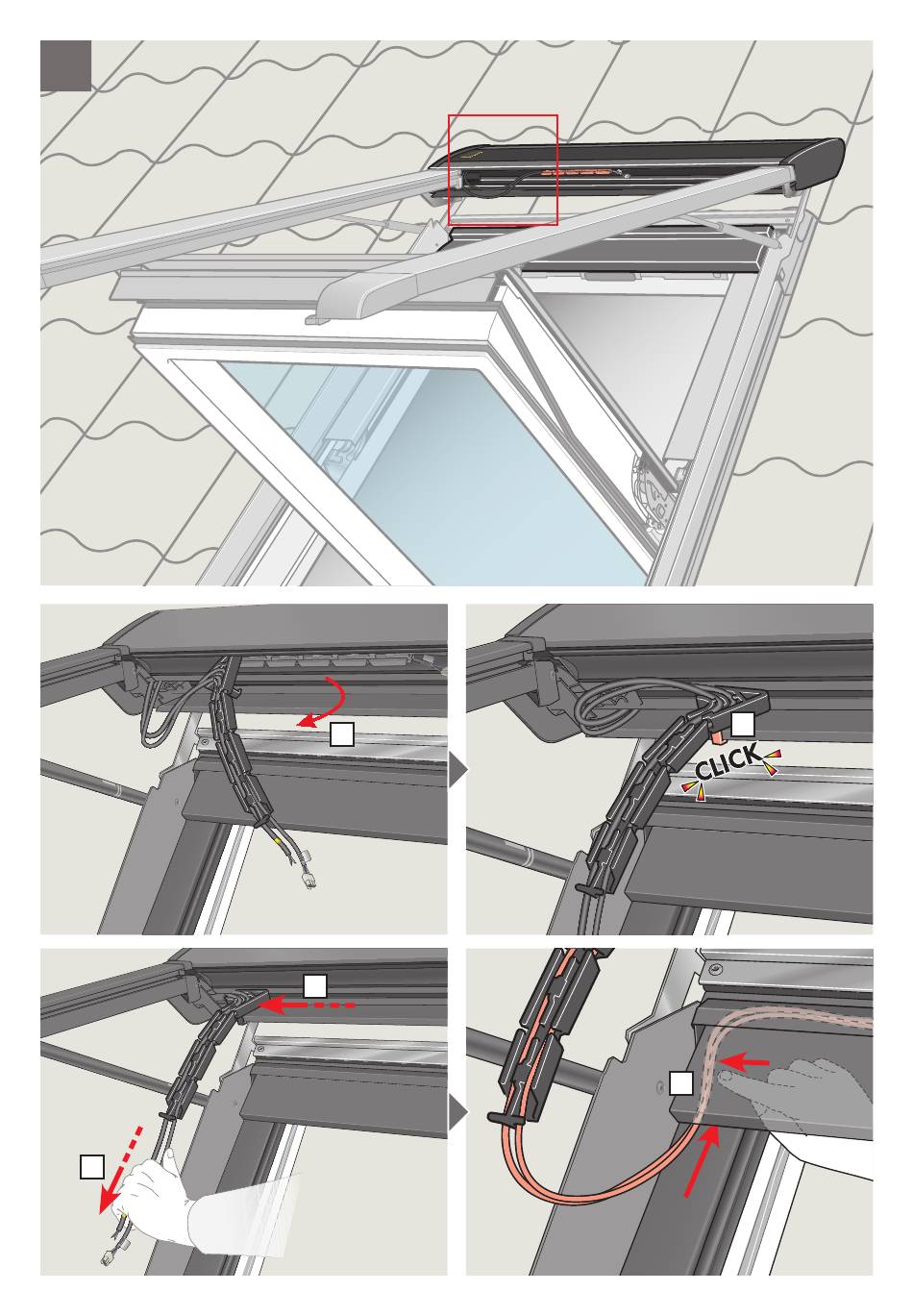 CLICK