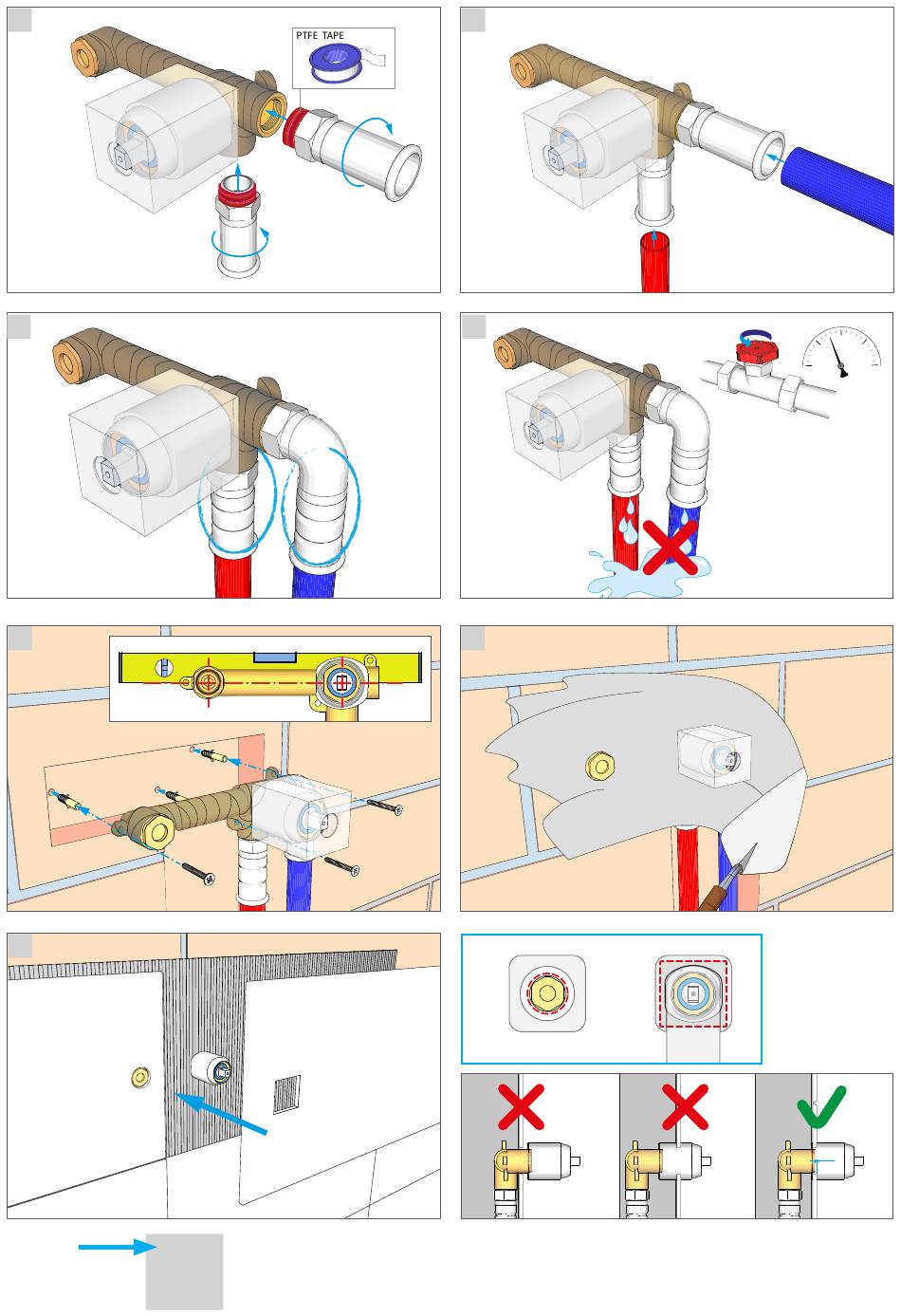 PTFE TAPE