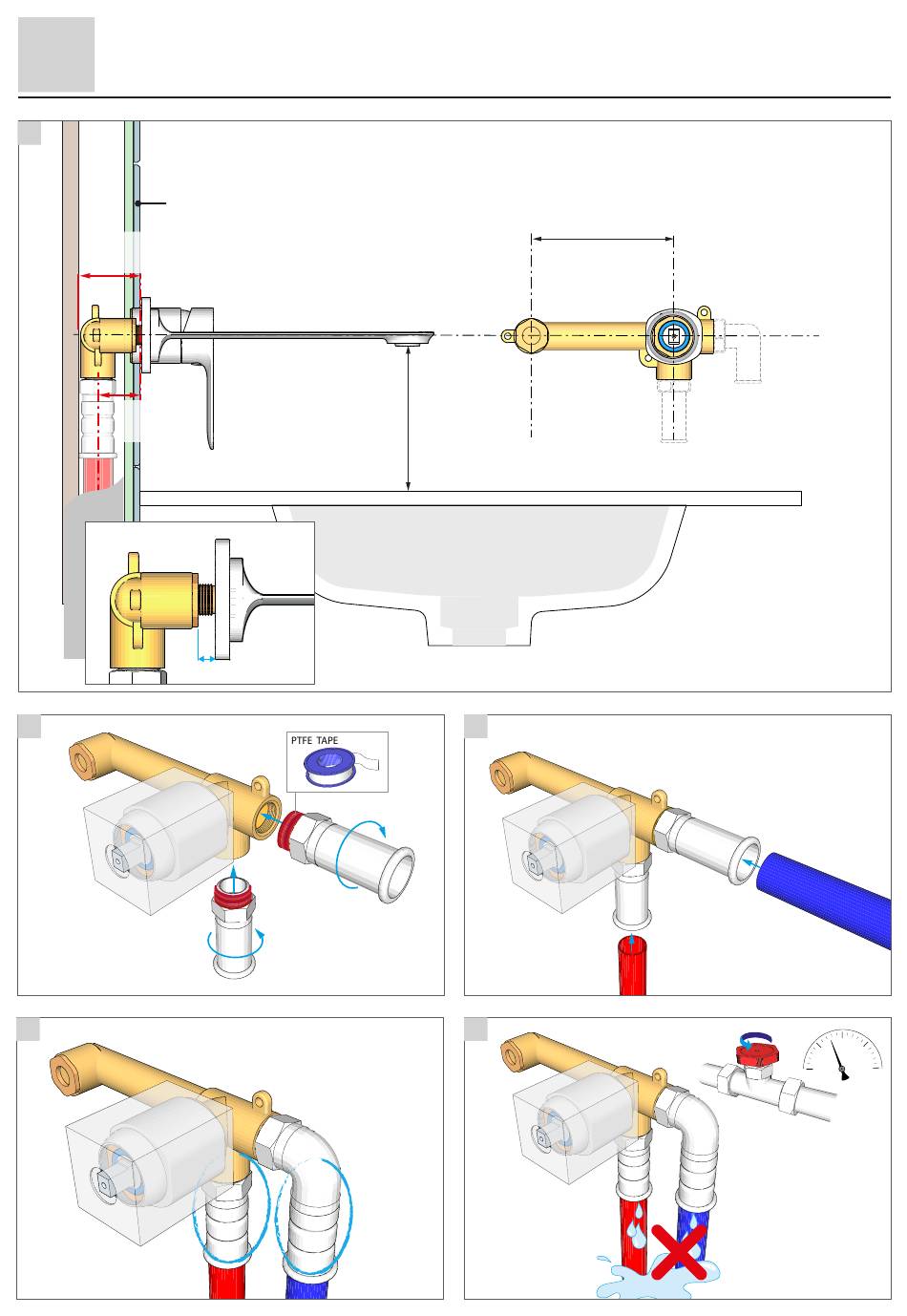 PTFE TAPE