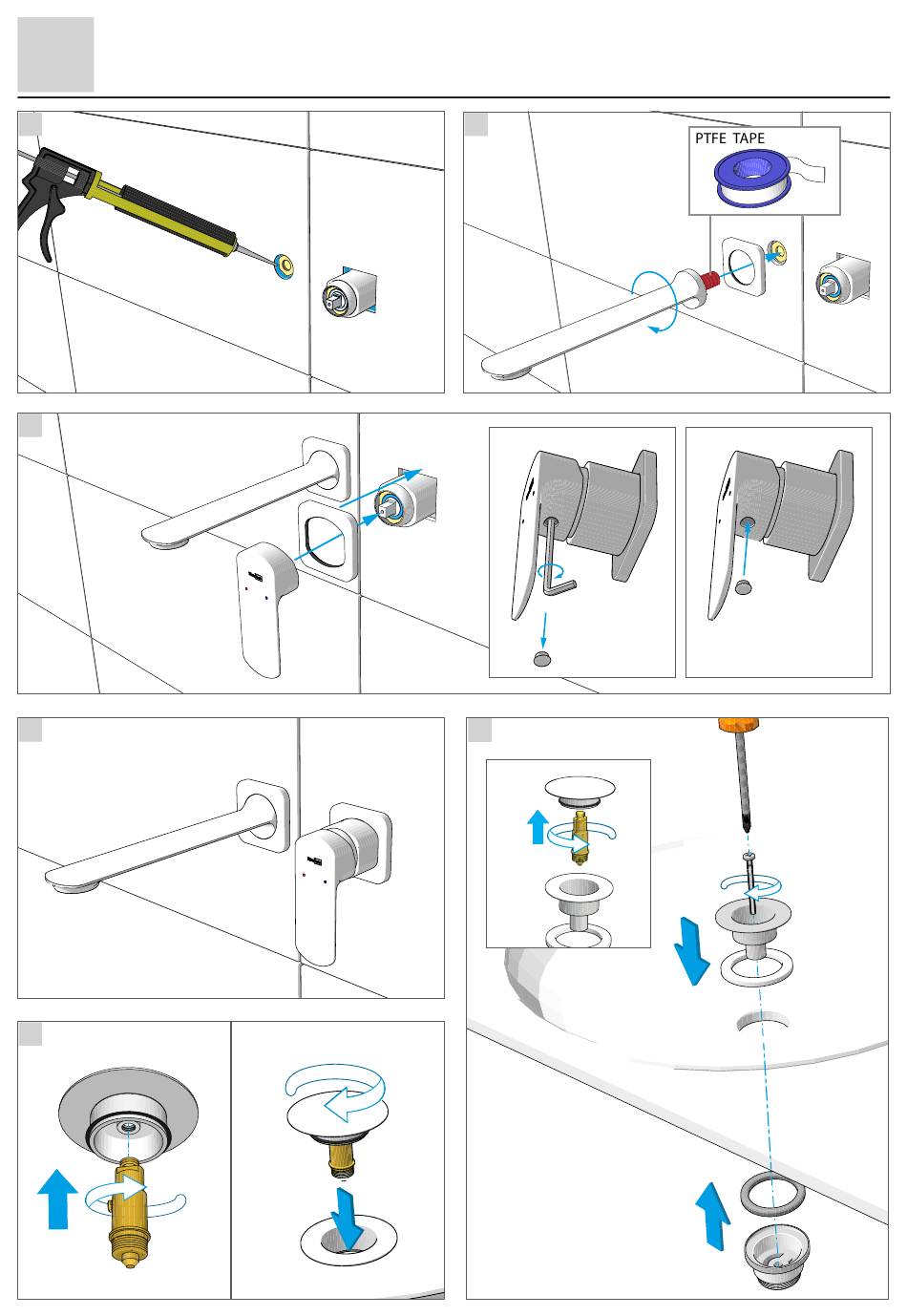 PTFE TAPE