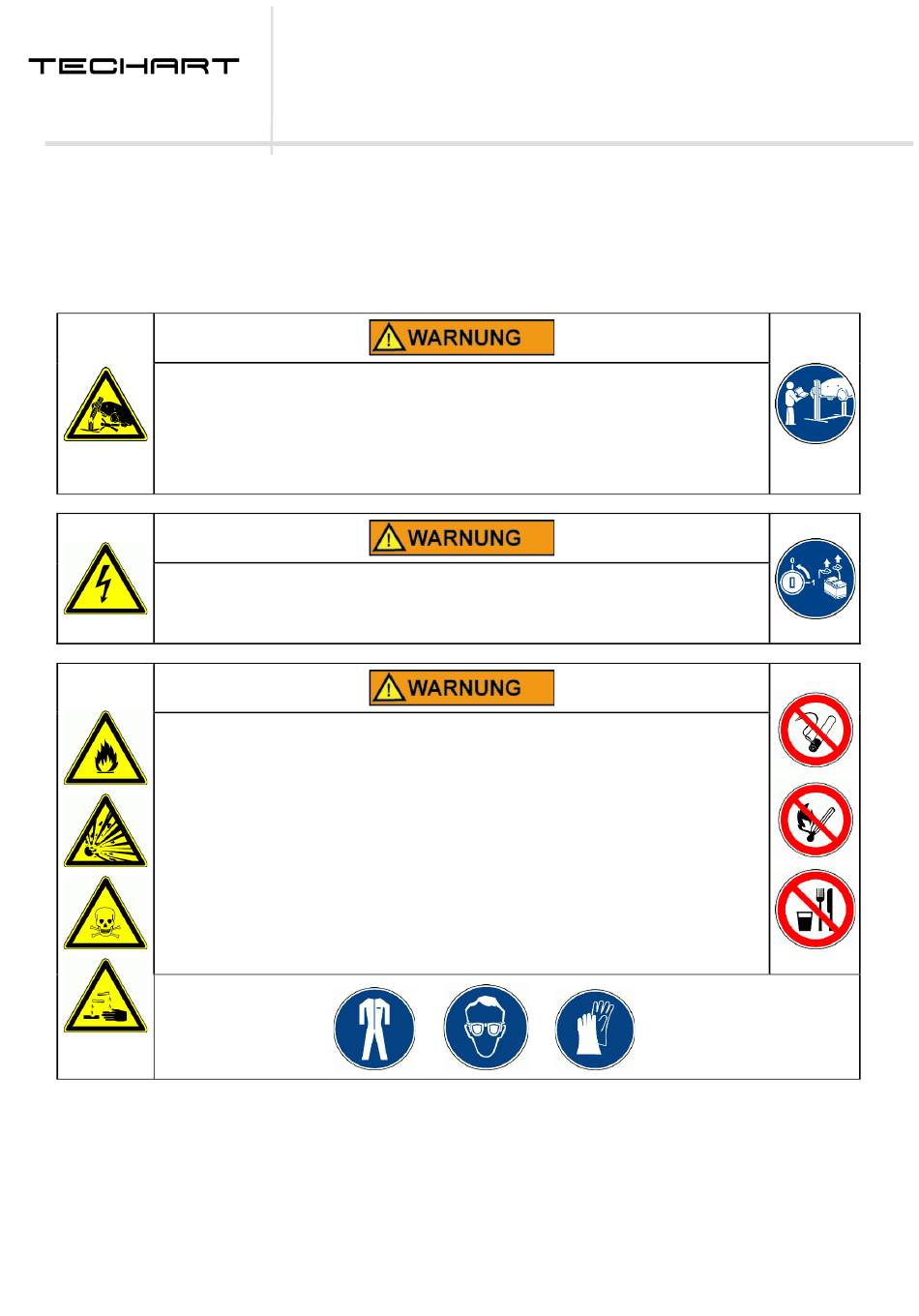 TECHART

WARNUNG

WARNUNG

WARNUNG