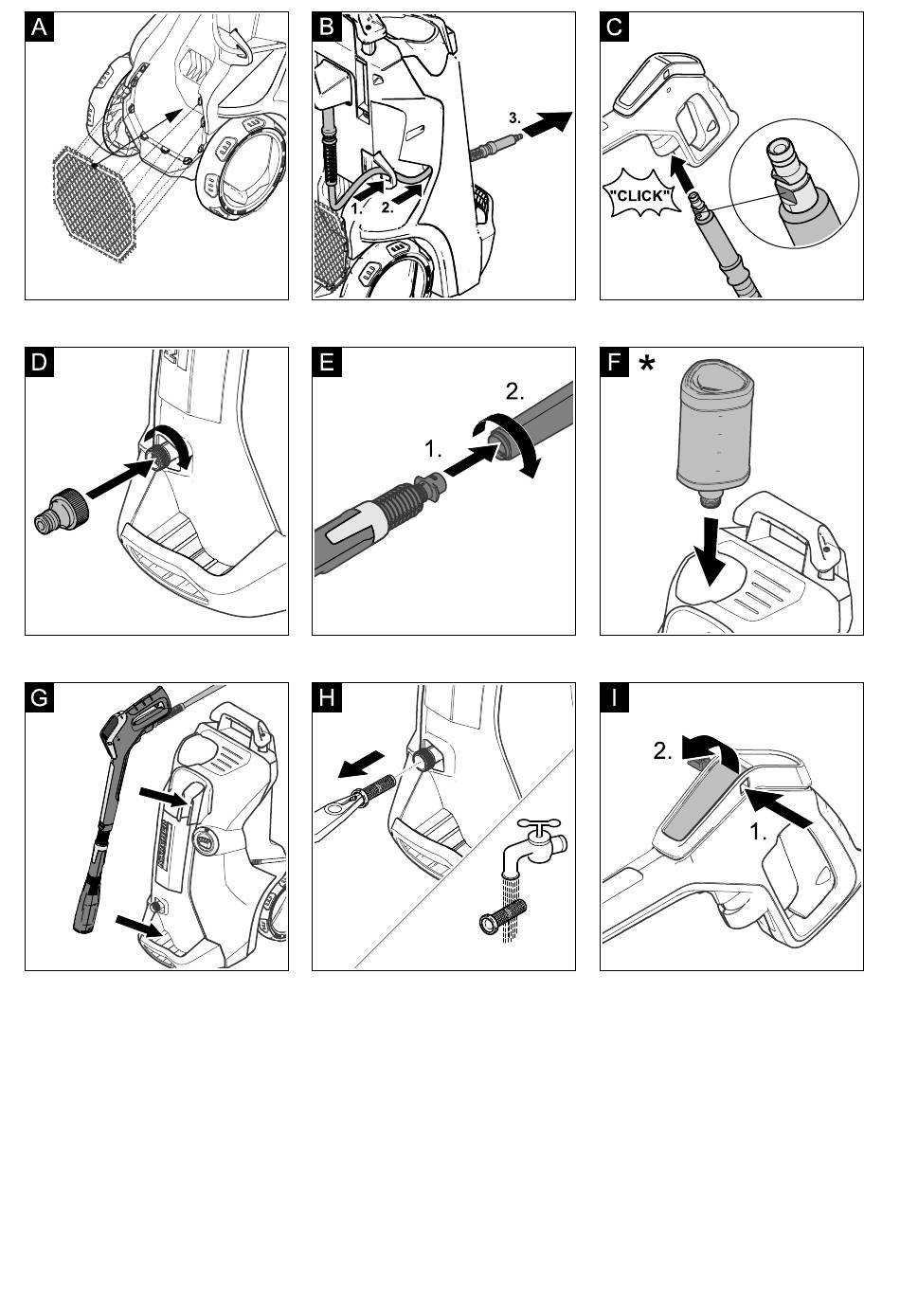 A

B

1.

2.

3.

C

"CLICK"

D

E

1.

2.

F *

G

H

I

2.

1.