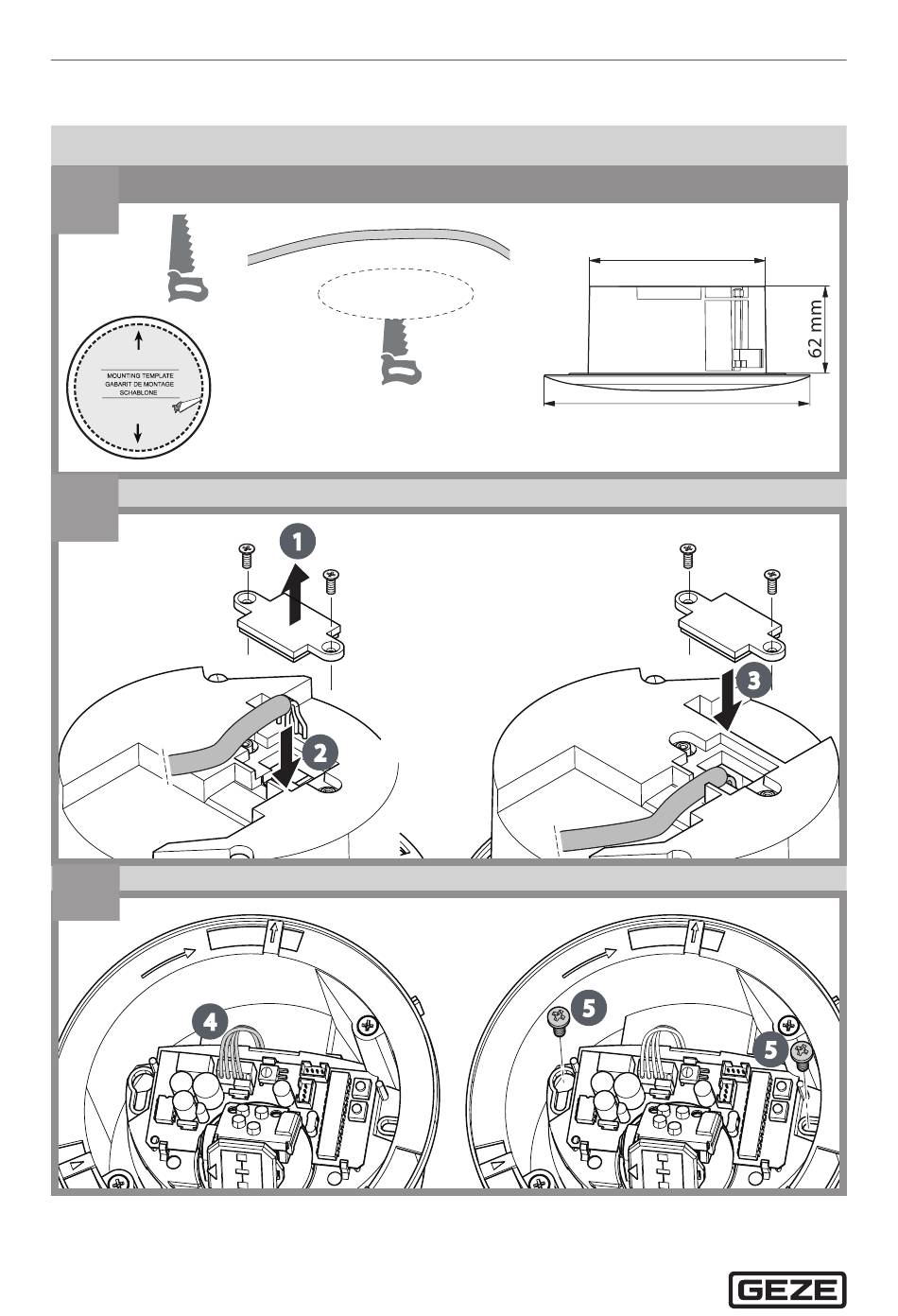 MOUNTING TEMPLATE
GABARIT DE MONTAGE
SCHABLONE

62 mm

1

2

3

4

5

5

GEZE