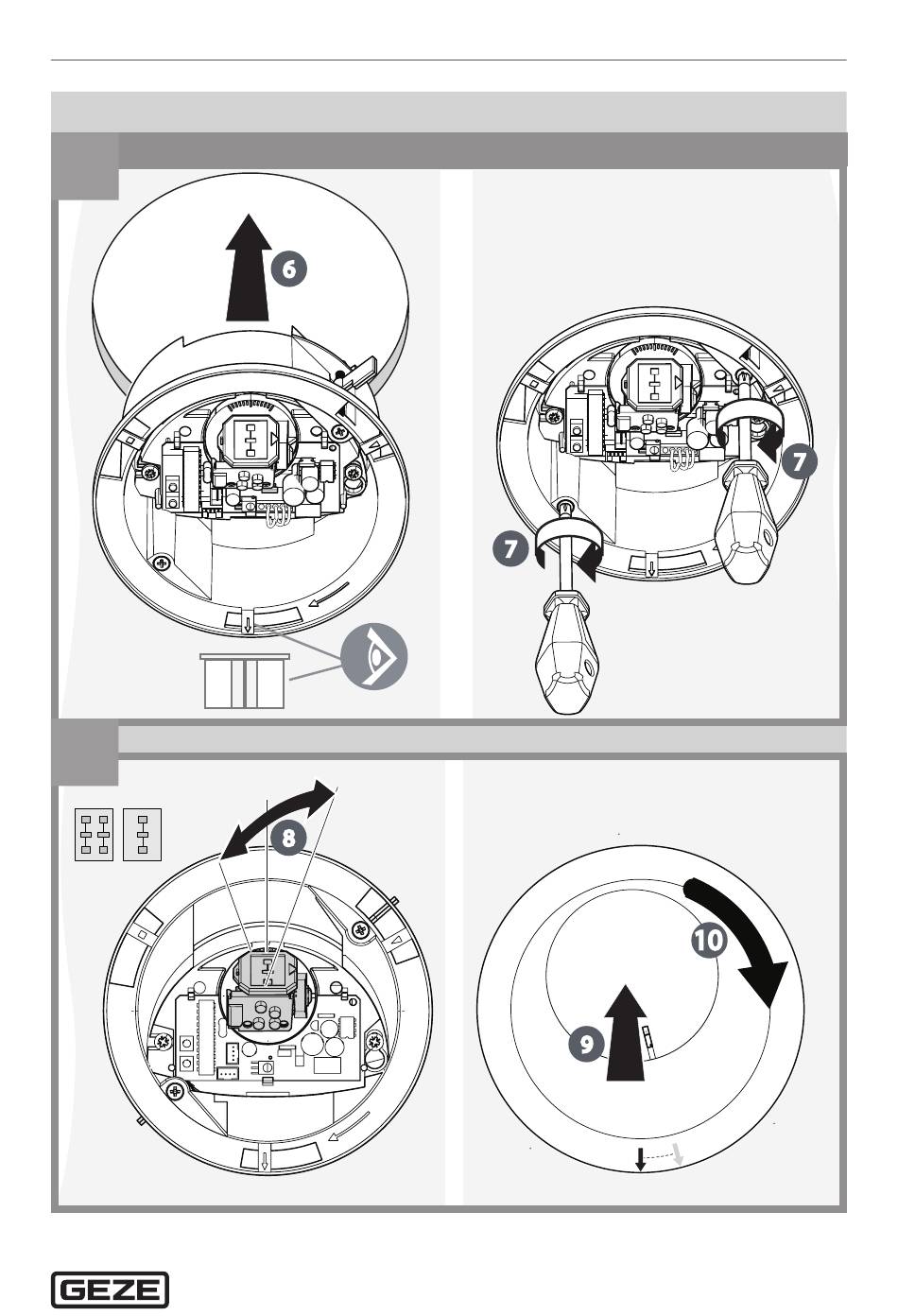 6

7

7

8

10

9

GEZE