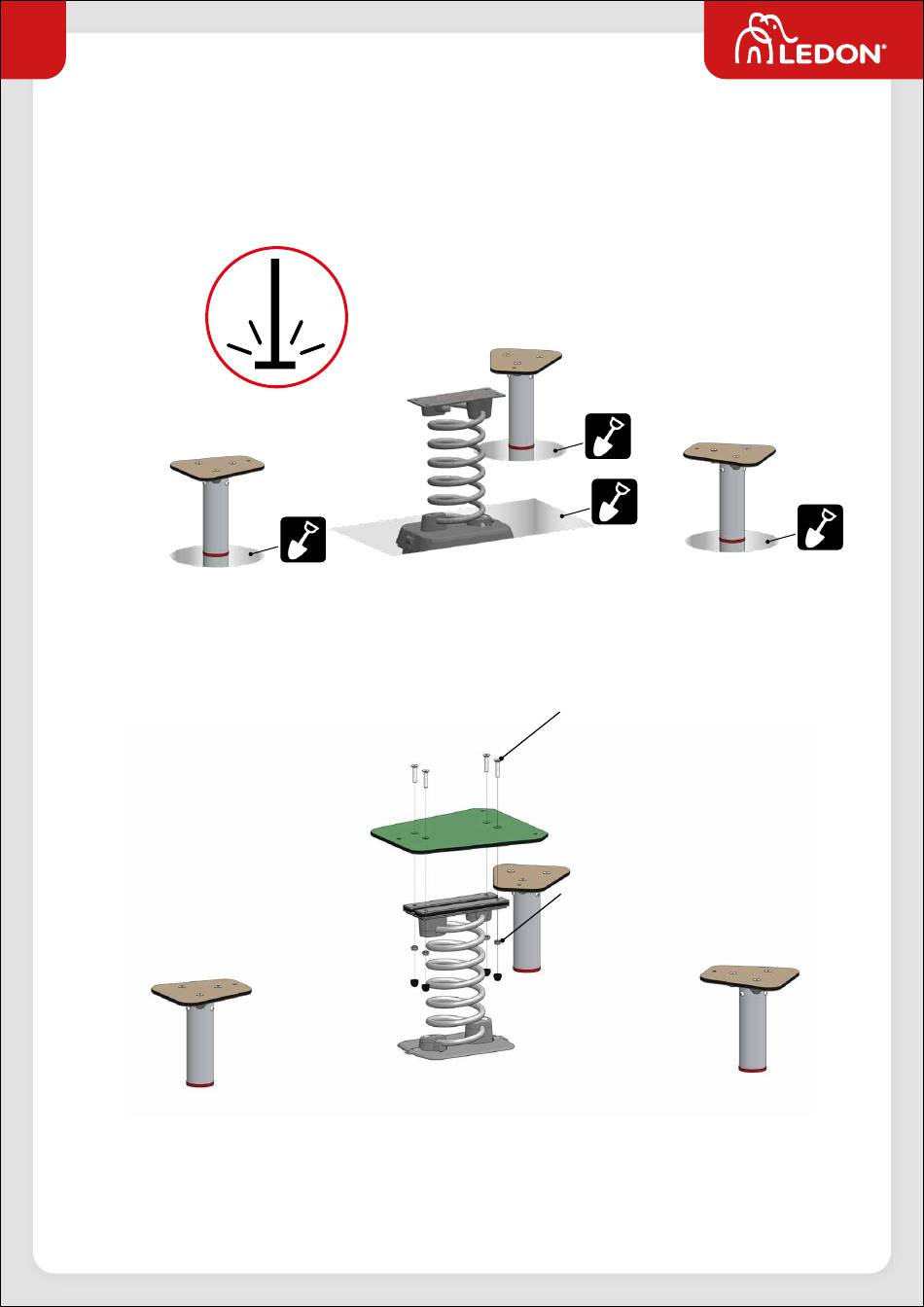 LEDON®