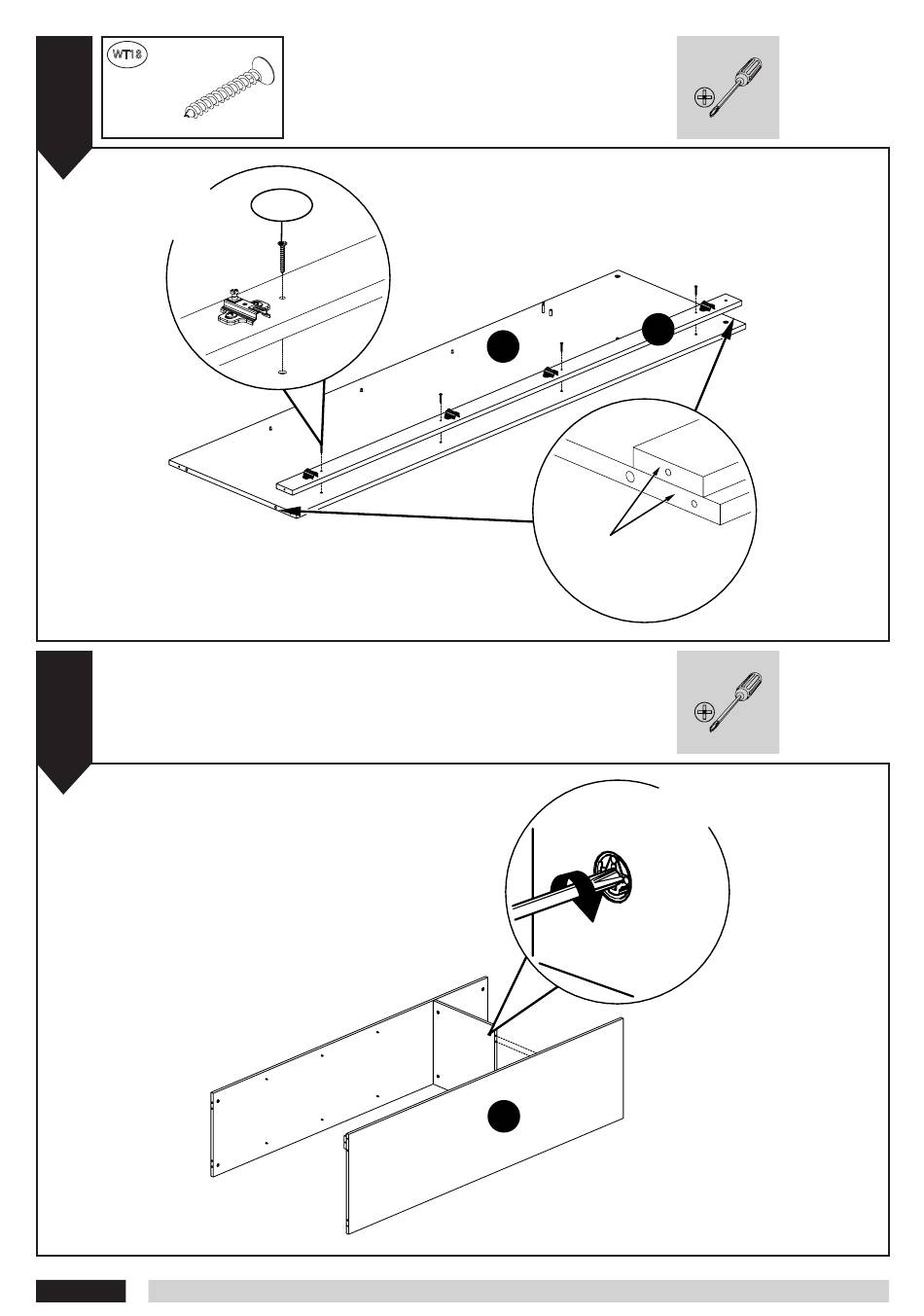 WT18