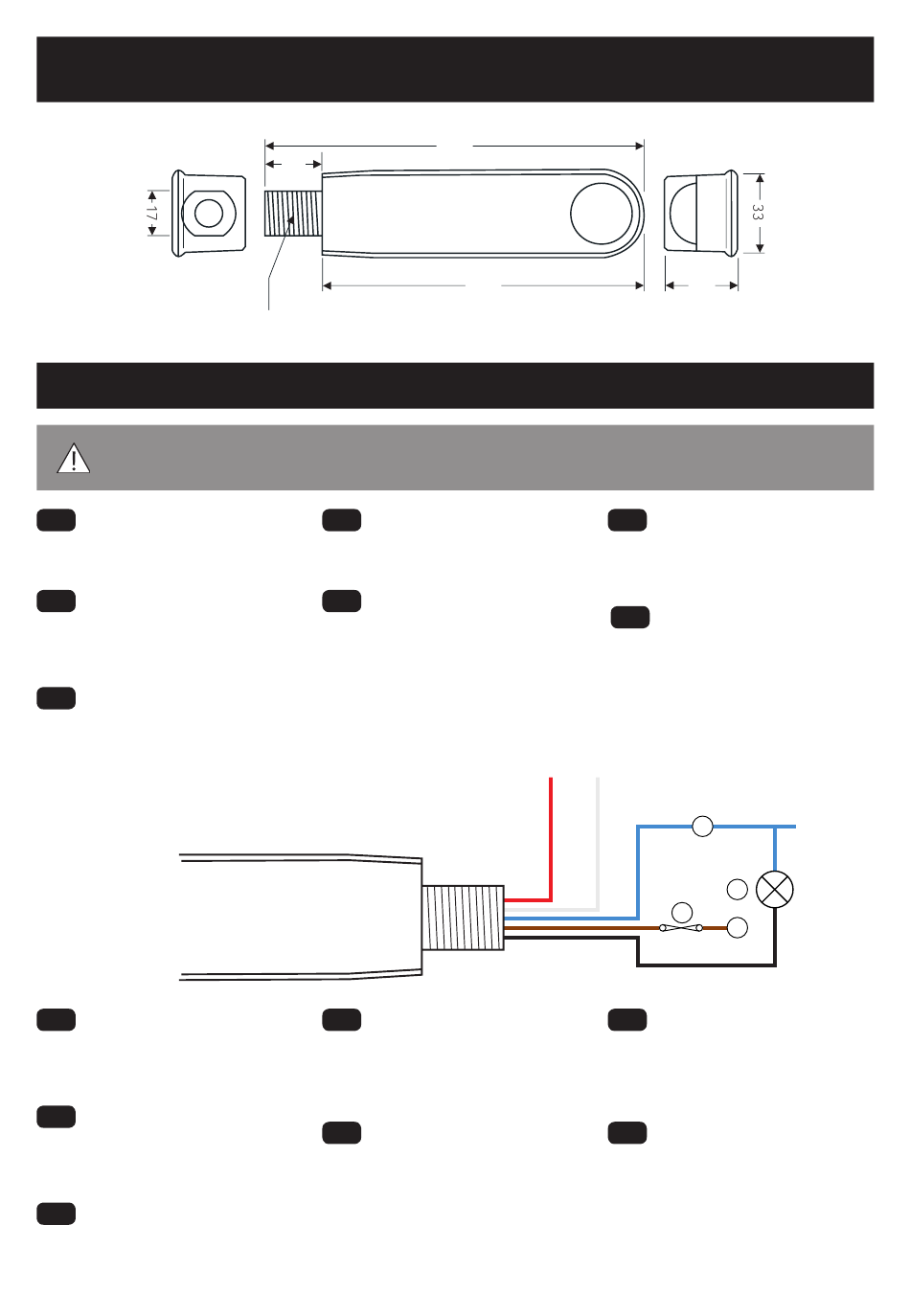 17

33