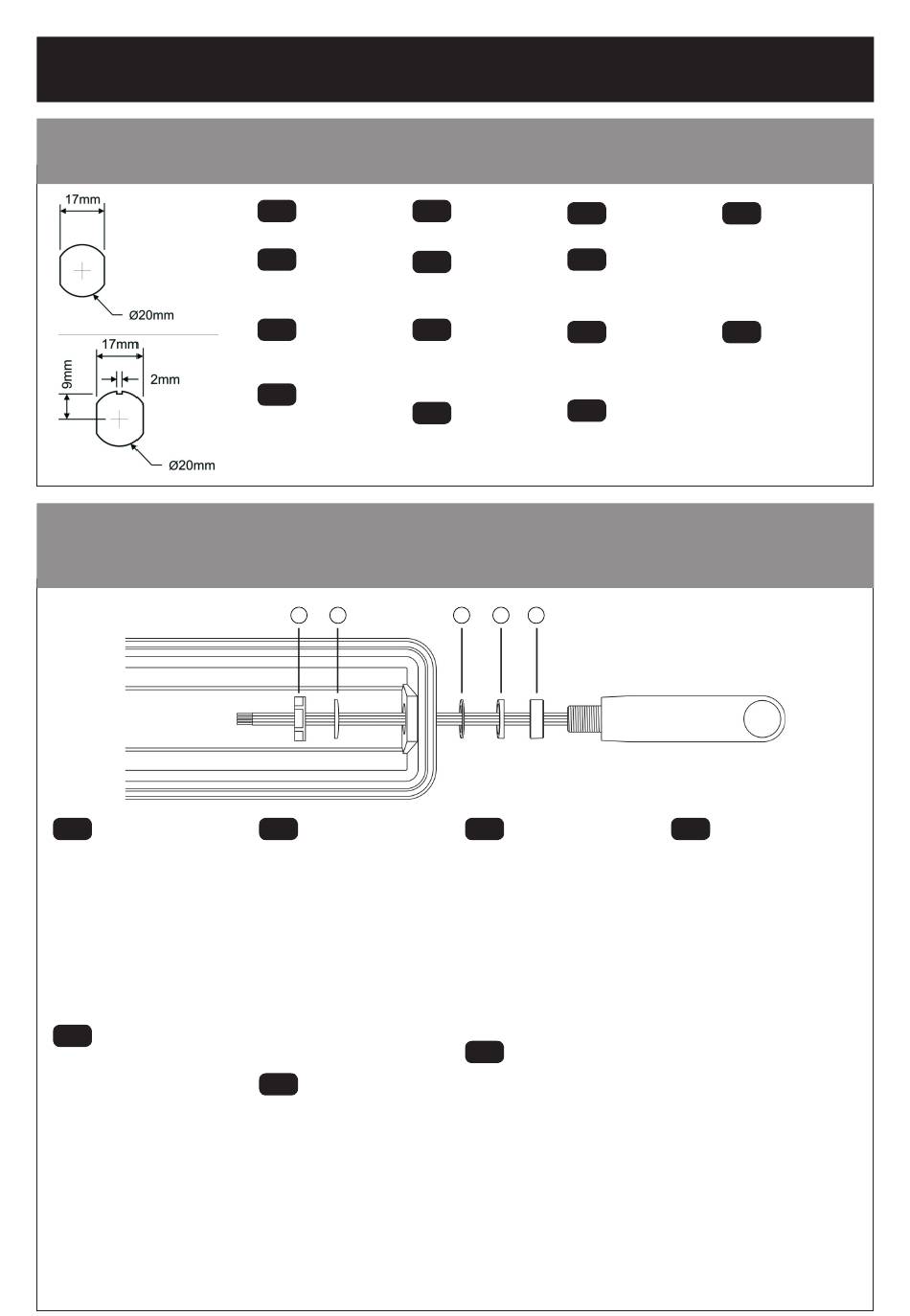 17mm

Ø20mm

17mm

9mm

2mm

Ø20mm