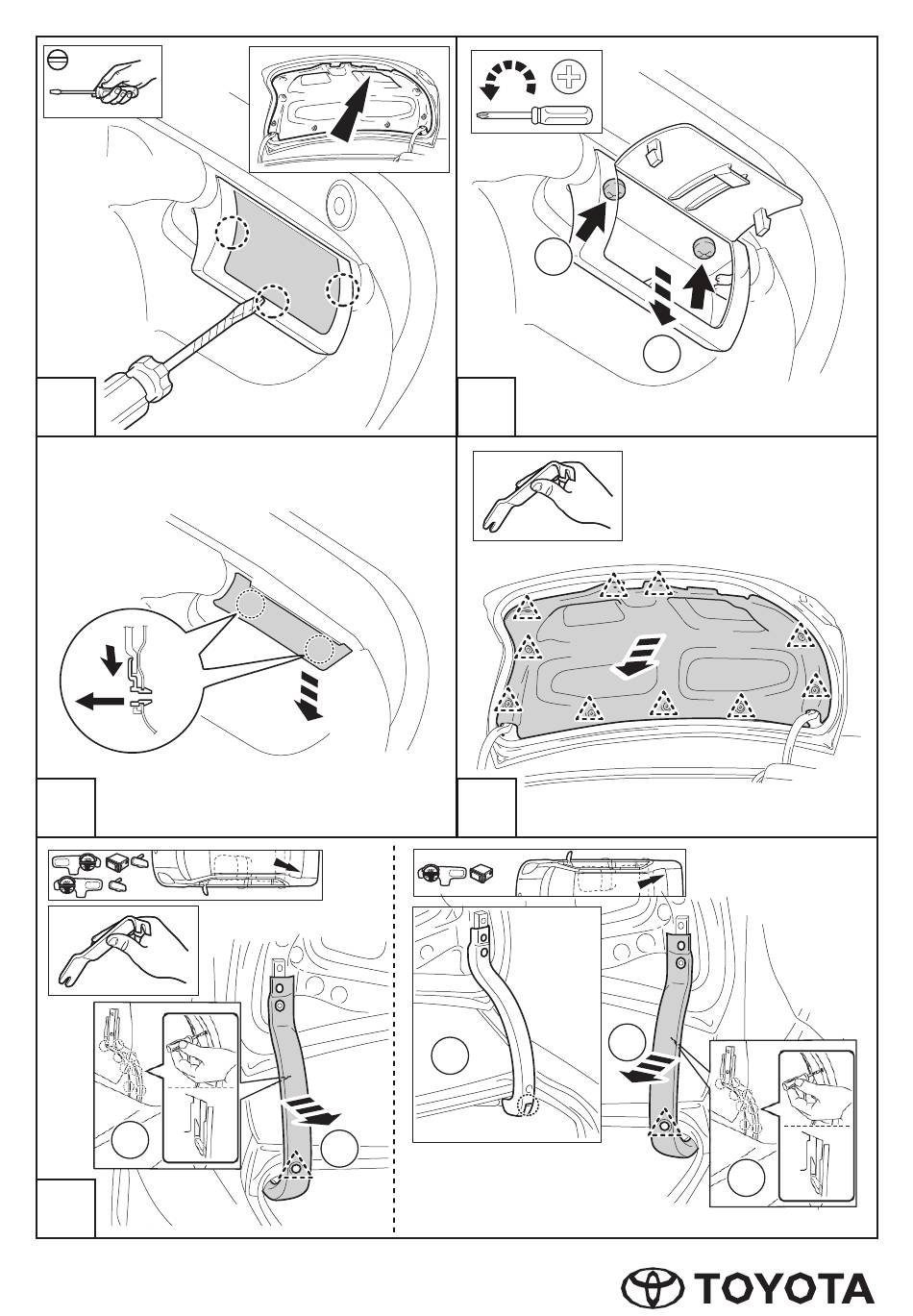 TOYOTA