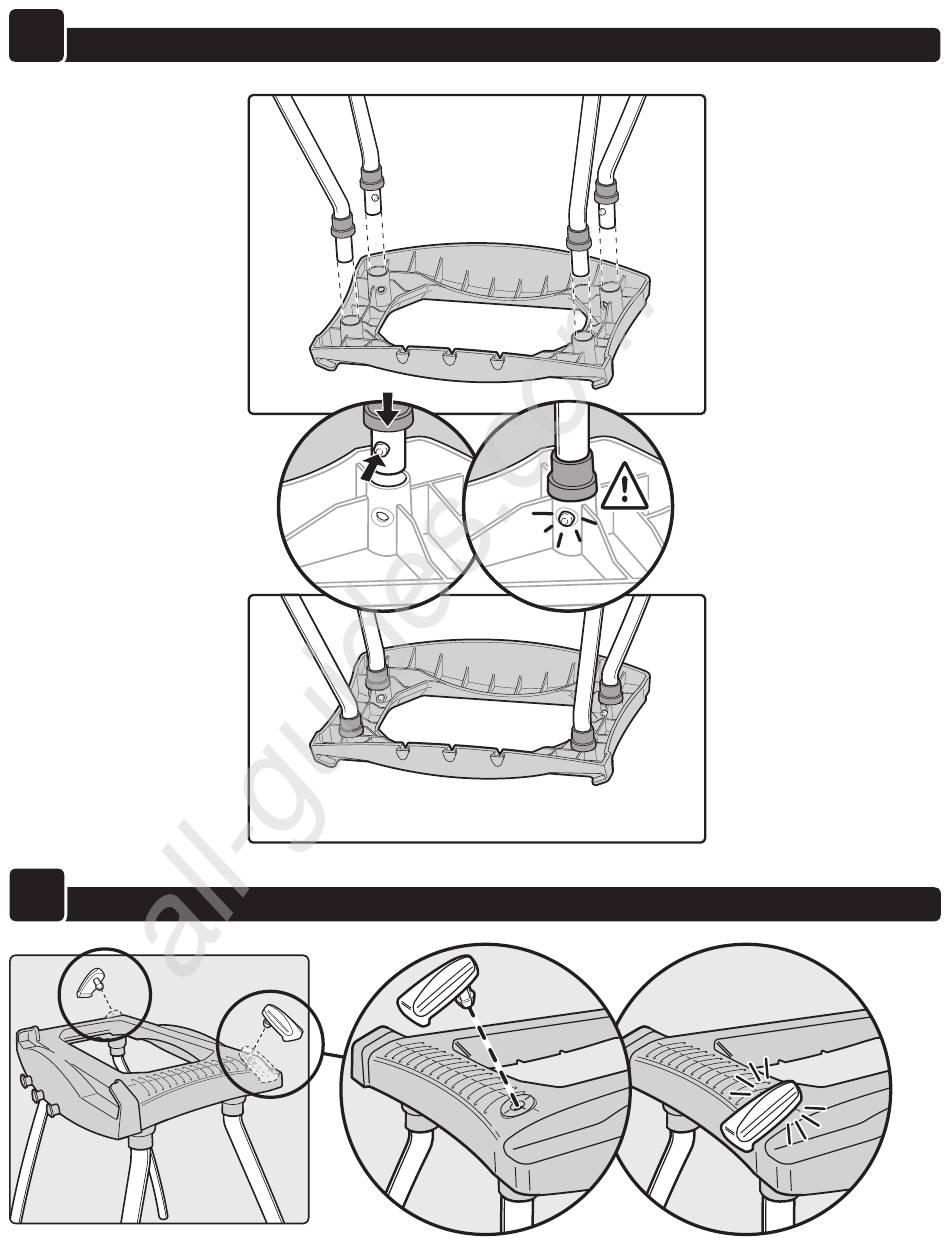 all-guides.com