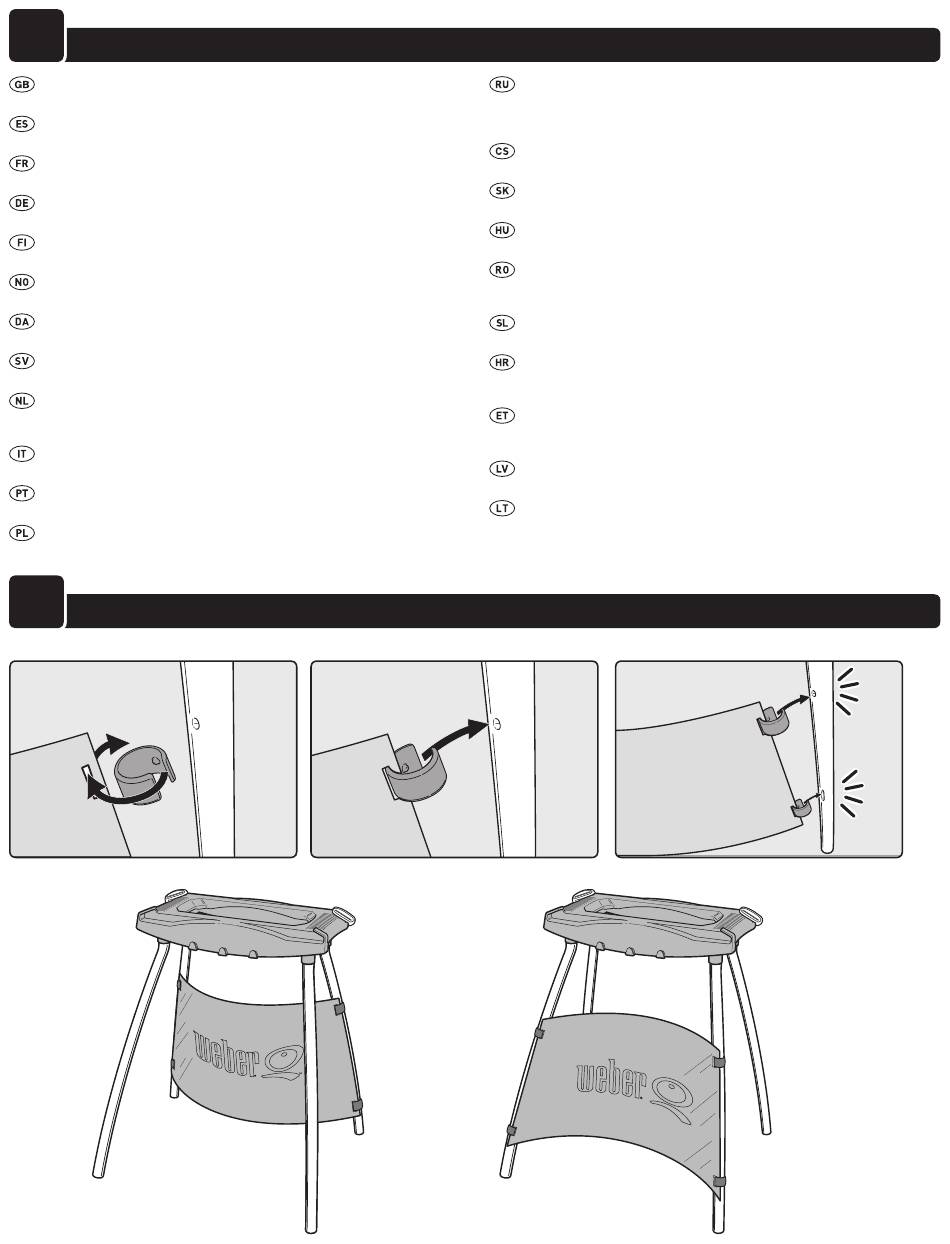 GB
ES
FR
DE
FI
NO
DA
SV
NL
IT
PT
PL

RU
CS
SK
HU
RO
SL
HR
ET
LV
LT

weber

weber