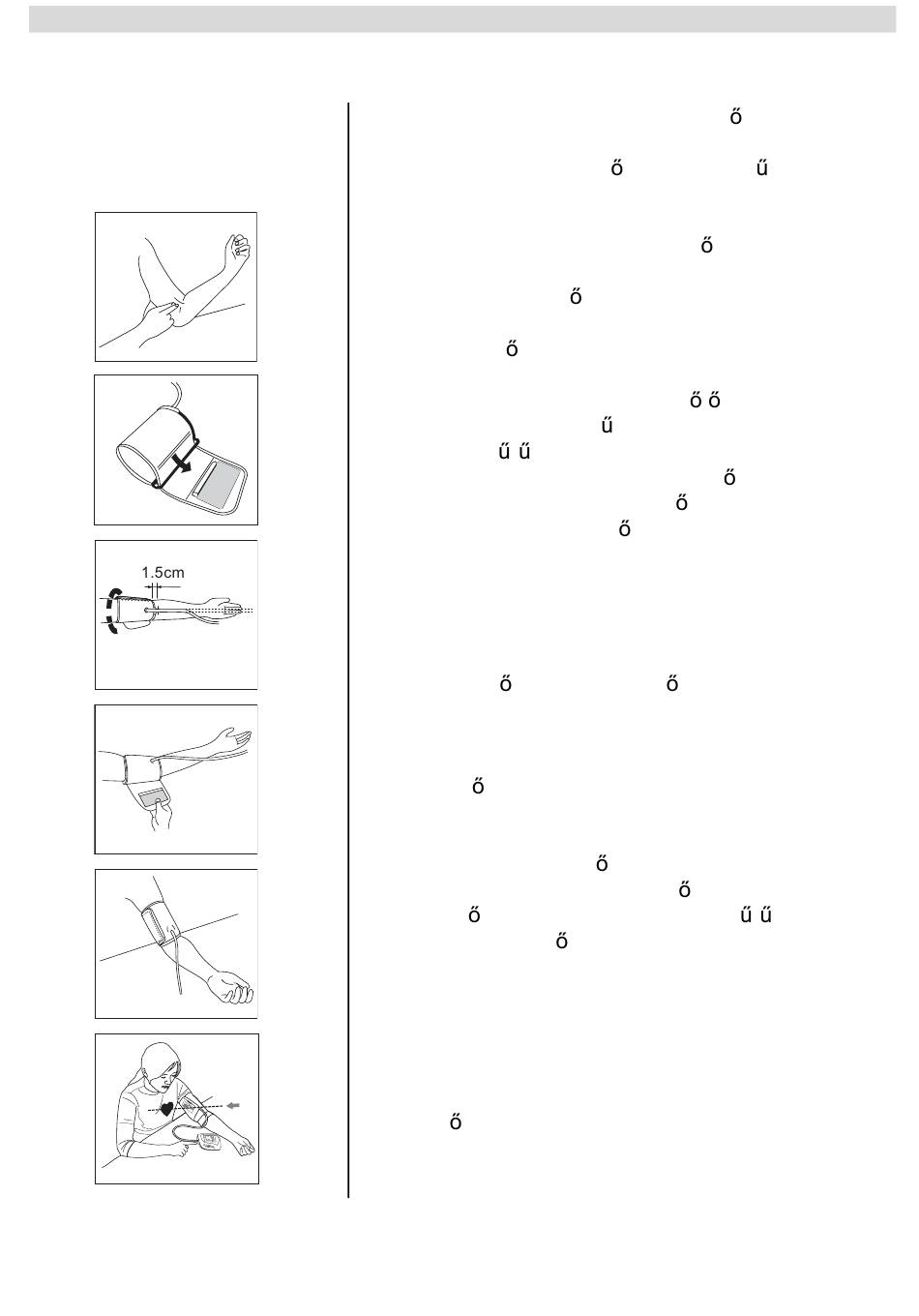 ő

ő ű

ő

ő

ő

ő ő
ű
ű ű
ő
ő
ő

1.5cm

ő ő

ő

ő
ő
ő ű ű
ő

ő