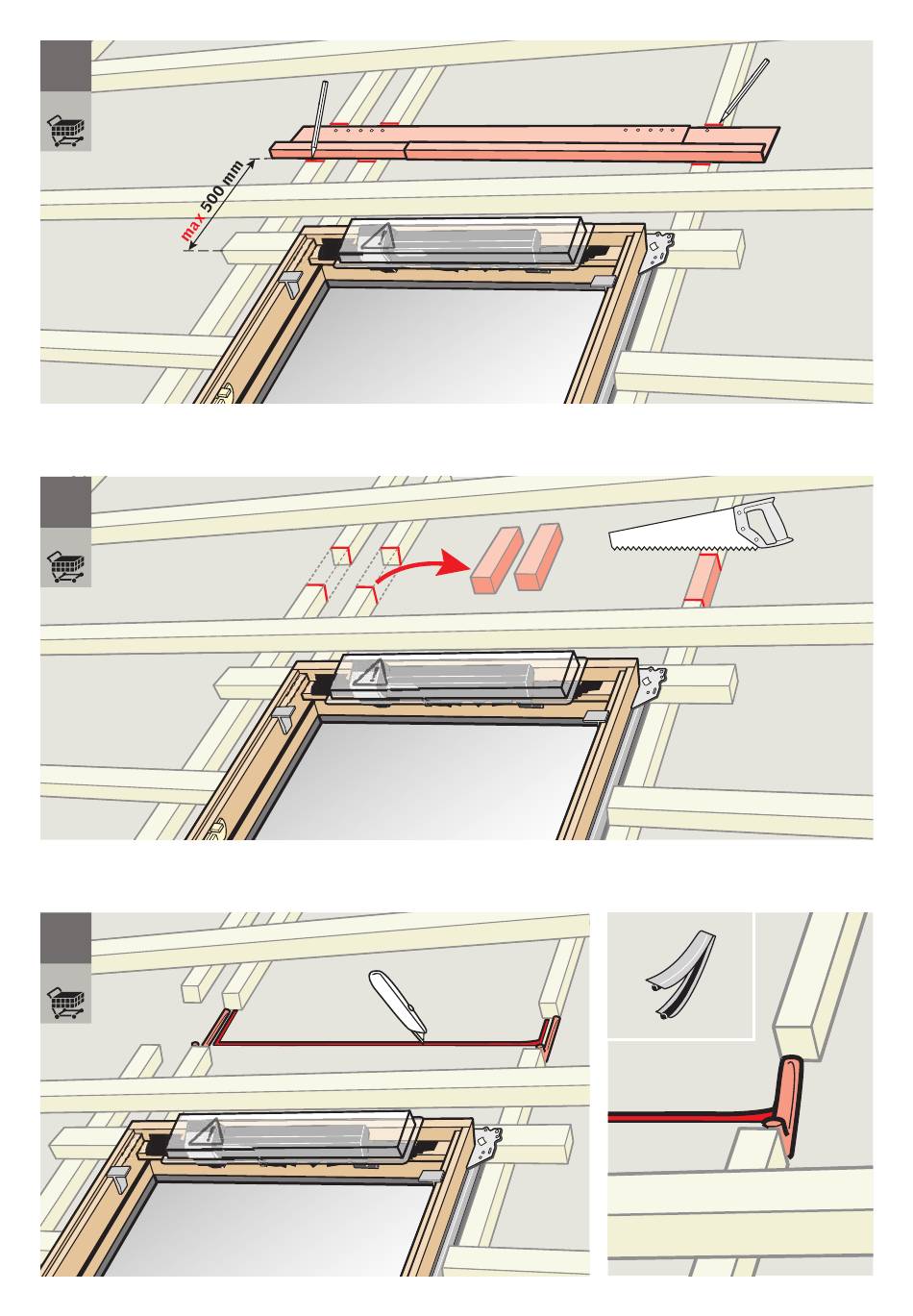 max 500 mm