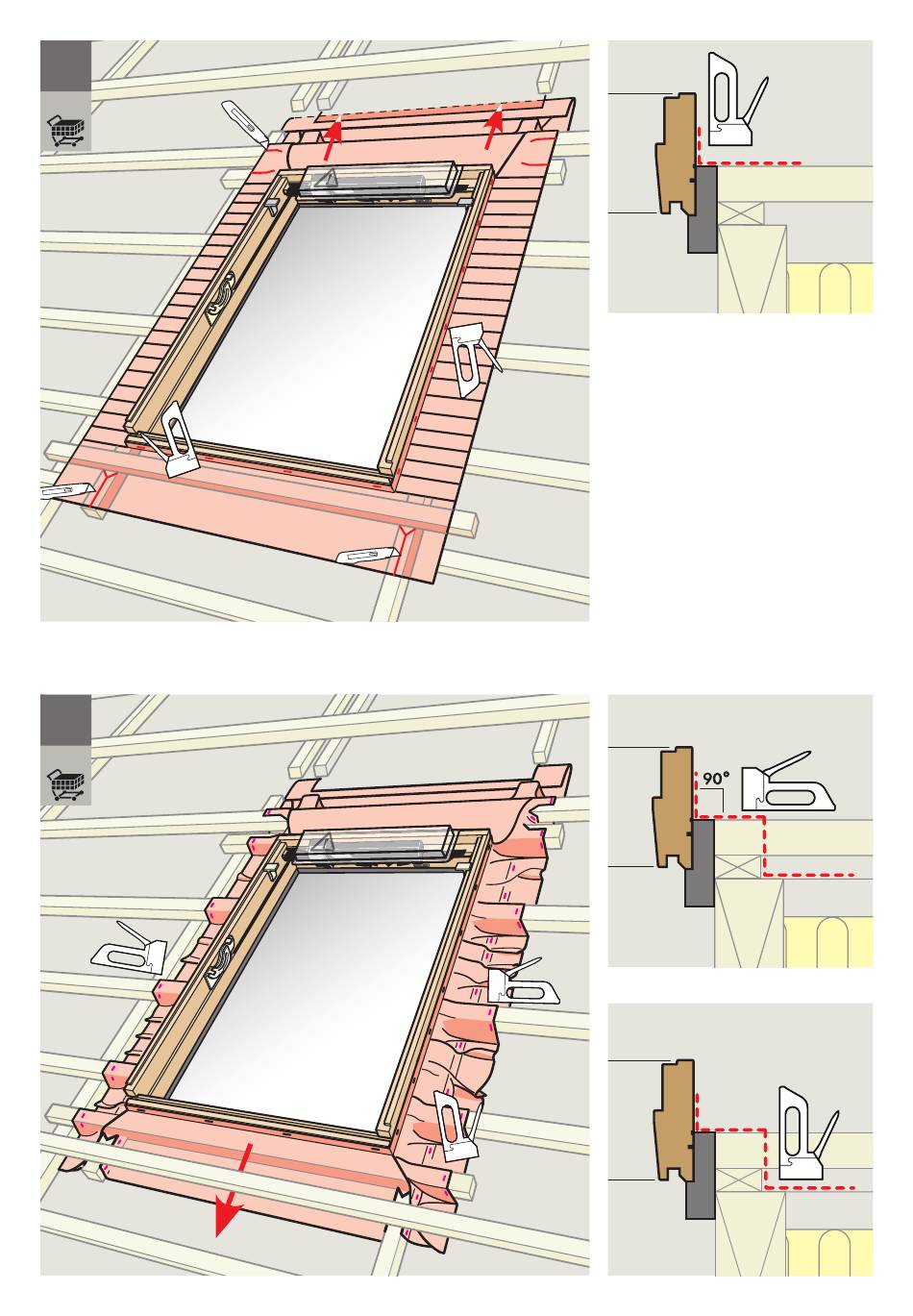 90°