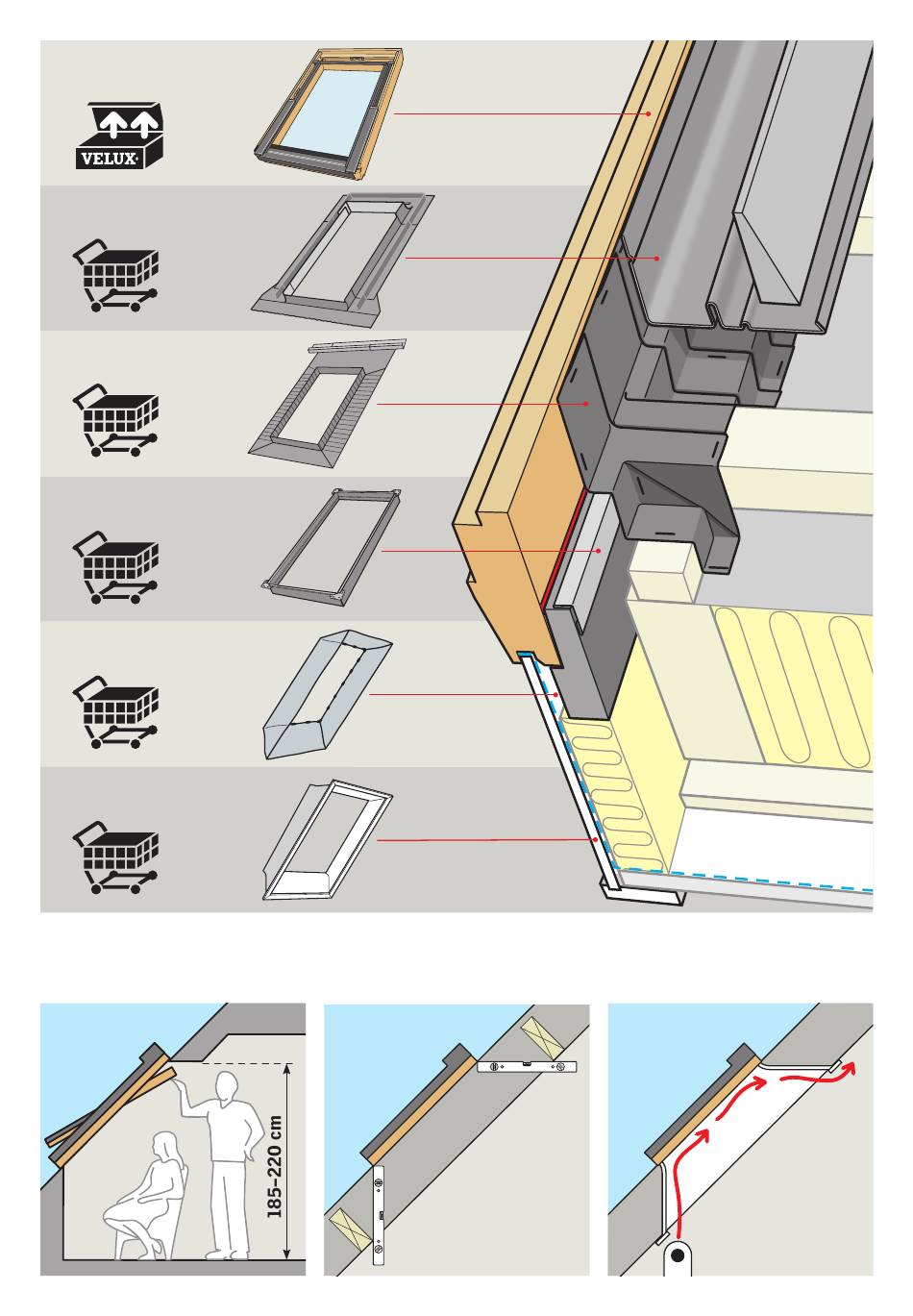 VELUX

185–220 cm