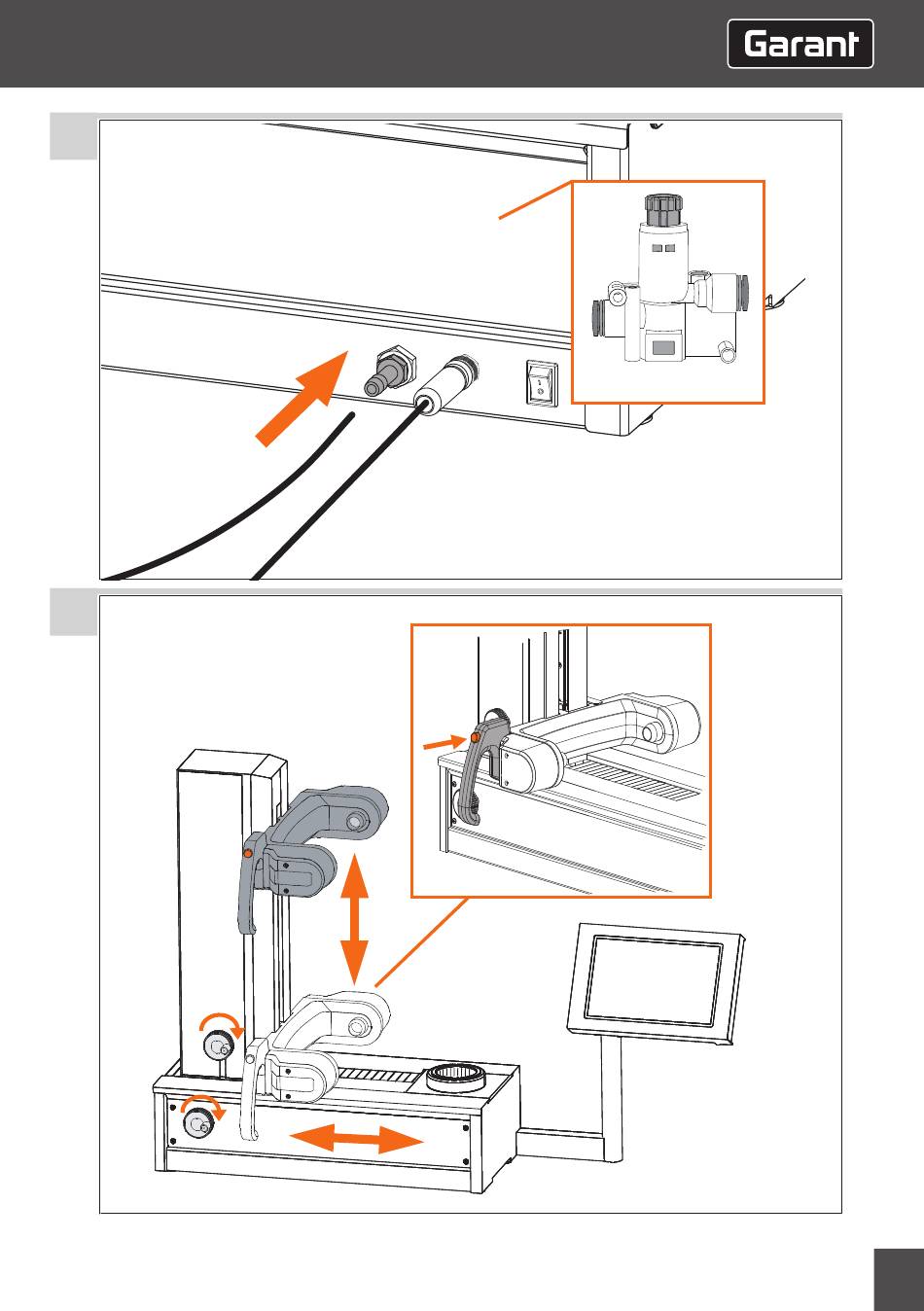 Garant