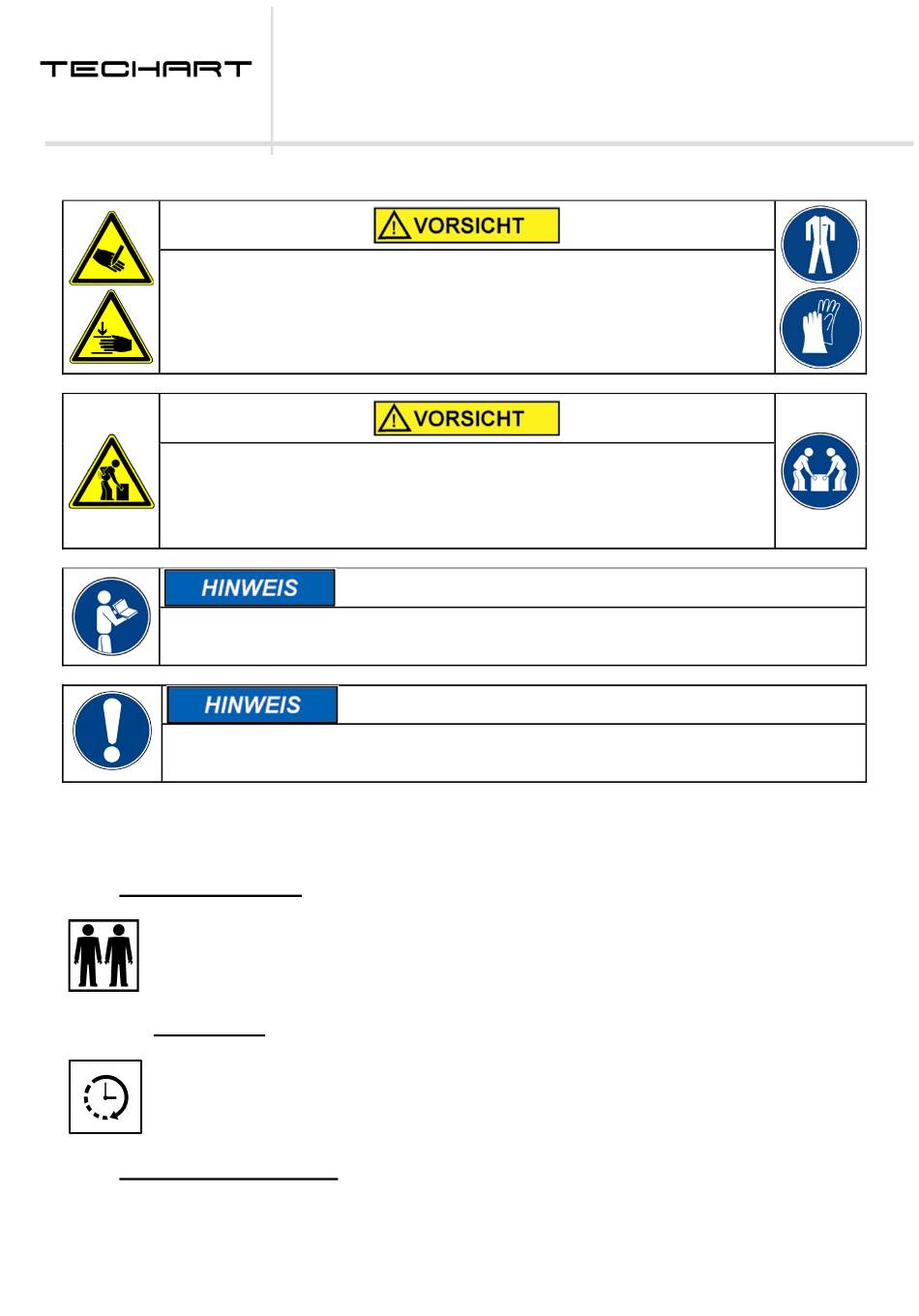 TECHART

VORSICHT

VORSICHT

HINWEIS

HINWEIS