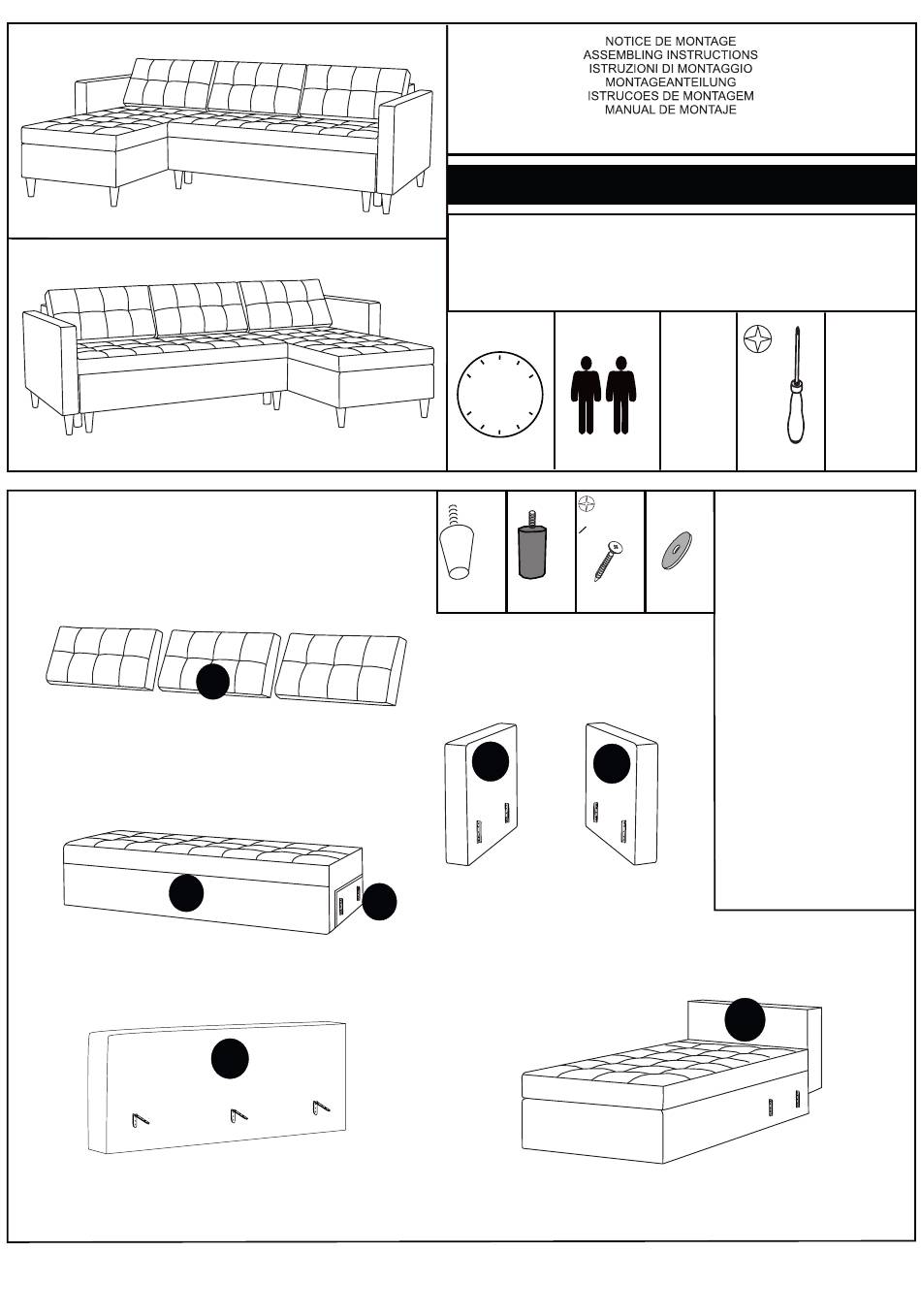 NOTICE DE MONTAGE
ASSEMBLING INSTRUCTIONS
ISTRUZIONI DI MONTAGGIO
MONTAGEANTEILUNG
ISTRUCOES DE MONTAGEM
MANUAL DE MONTAJE