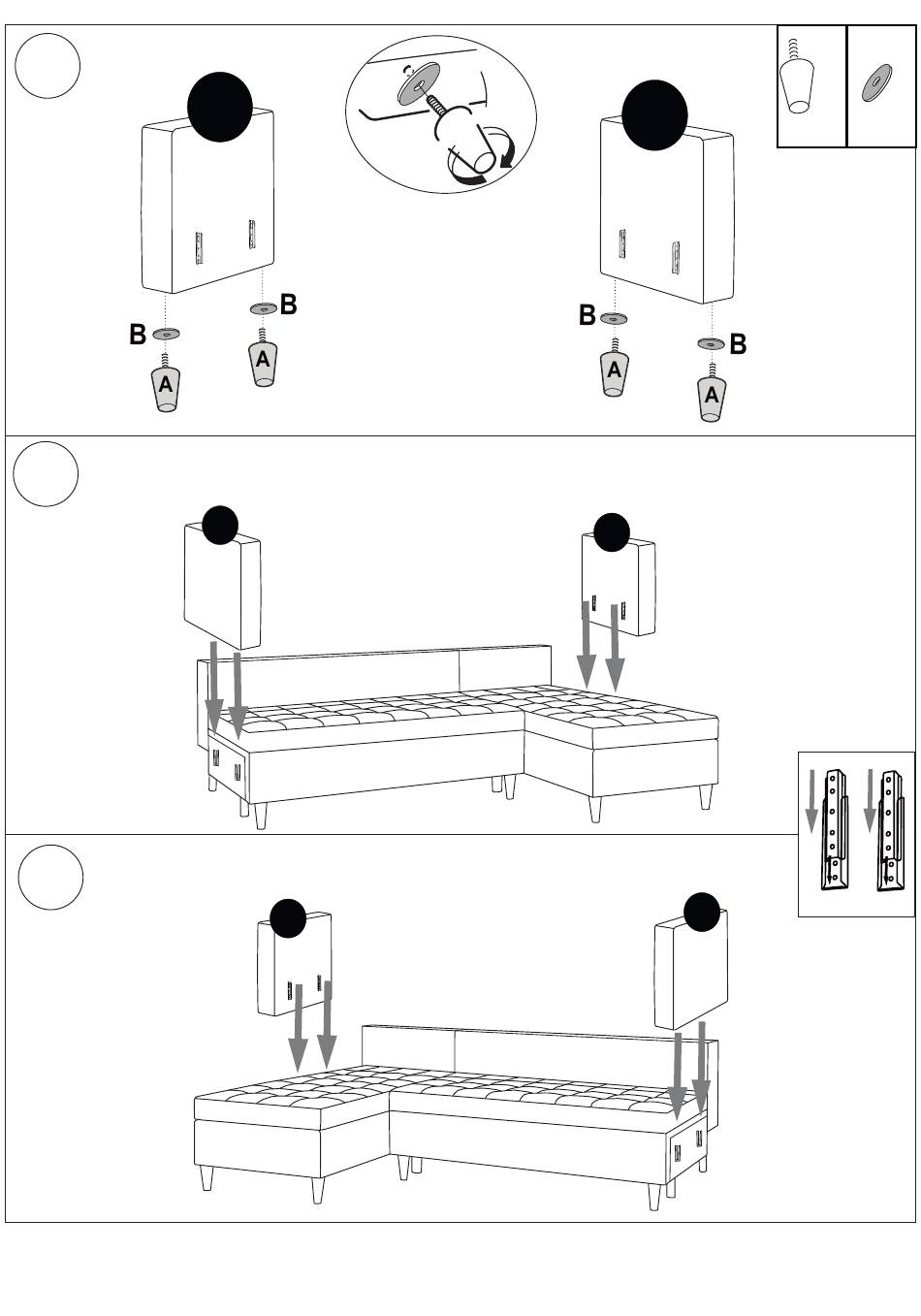 B
B
A
A
B
B
A
A