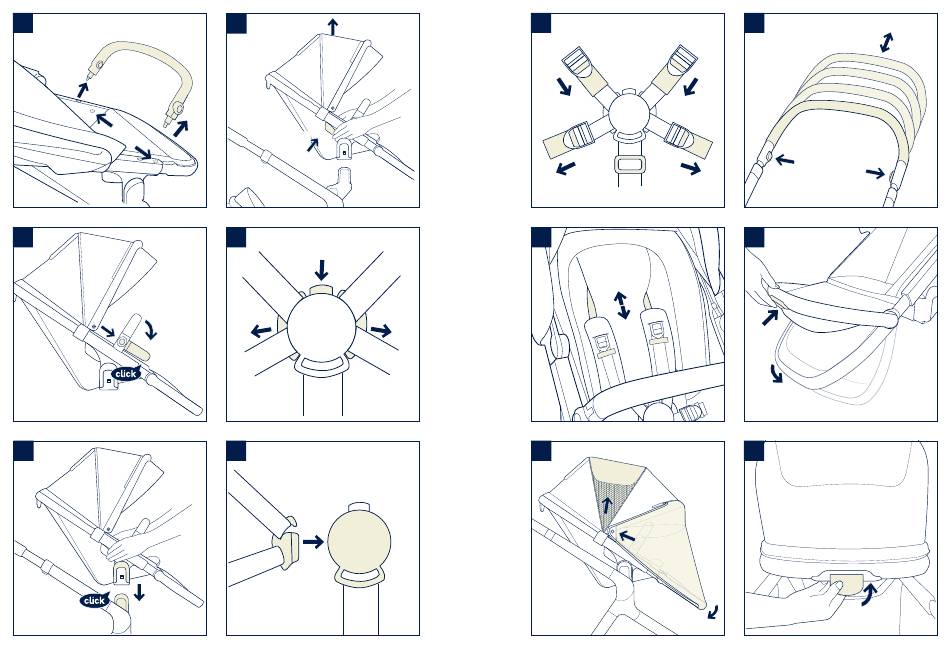 click

click