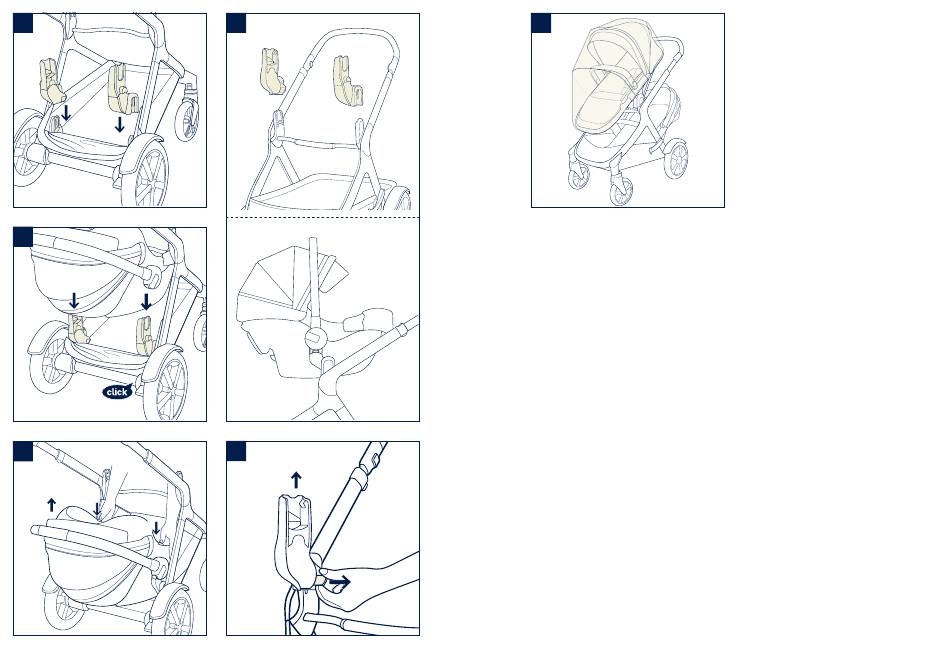 click