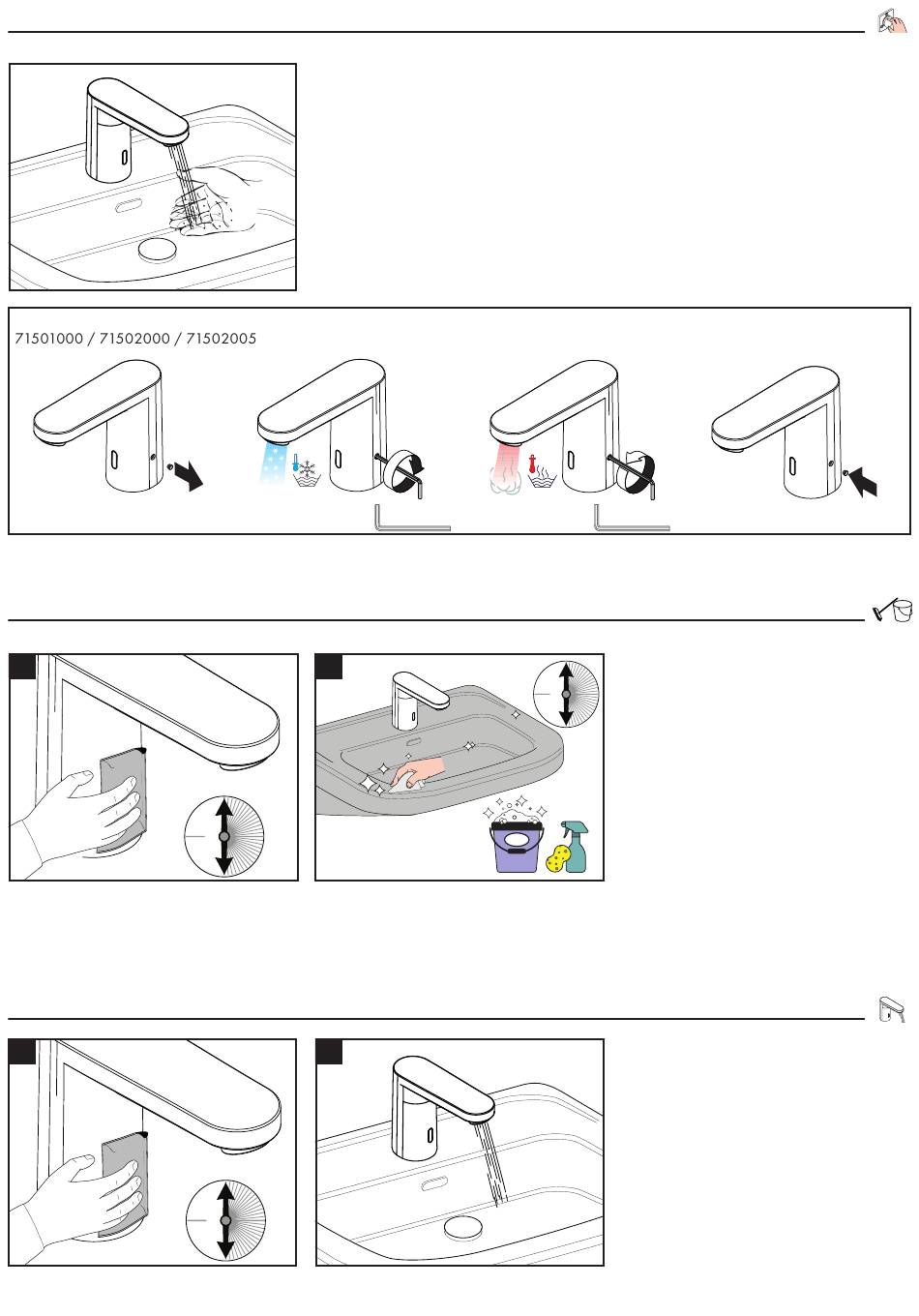 71501000 / 71502000 / 71502005