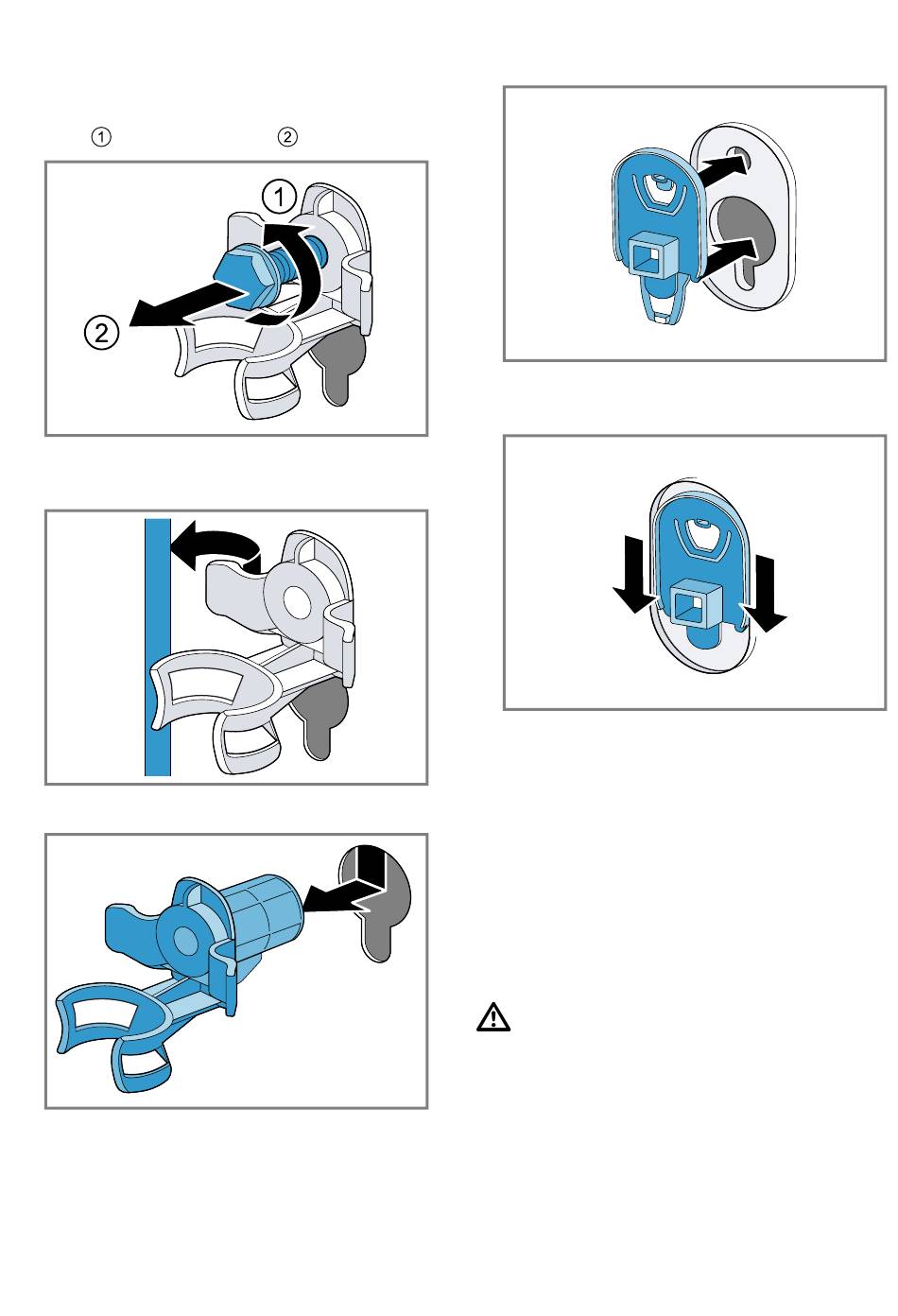 ①                    ②

①

②