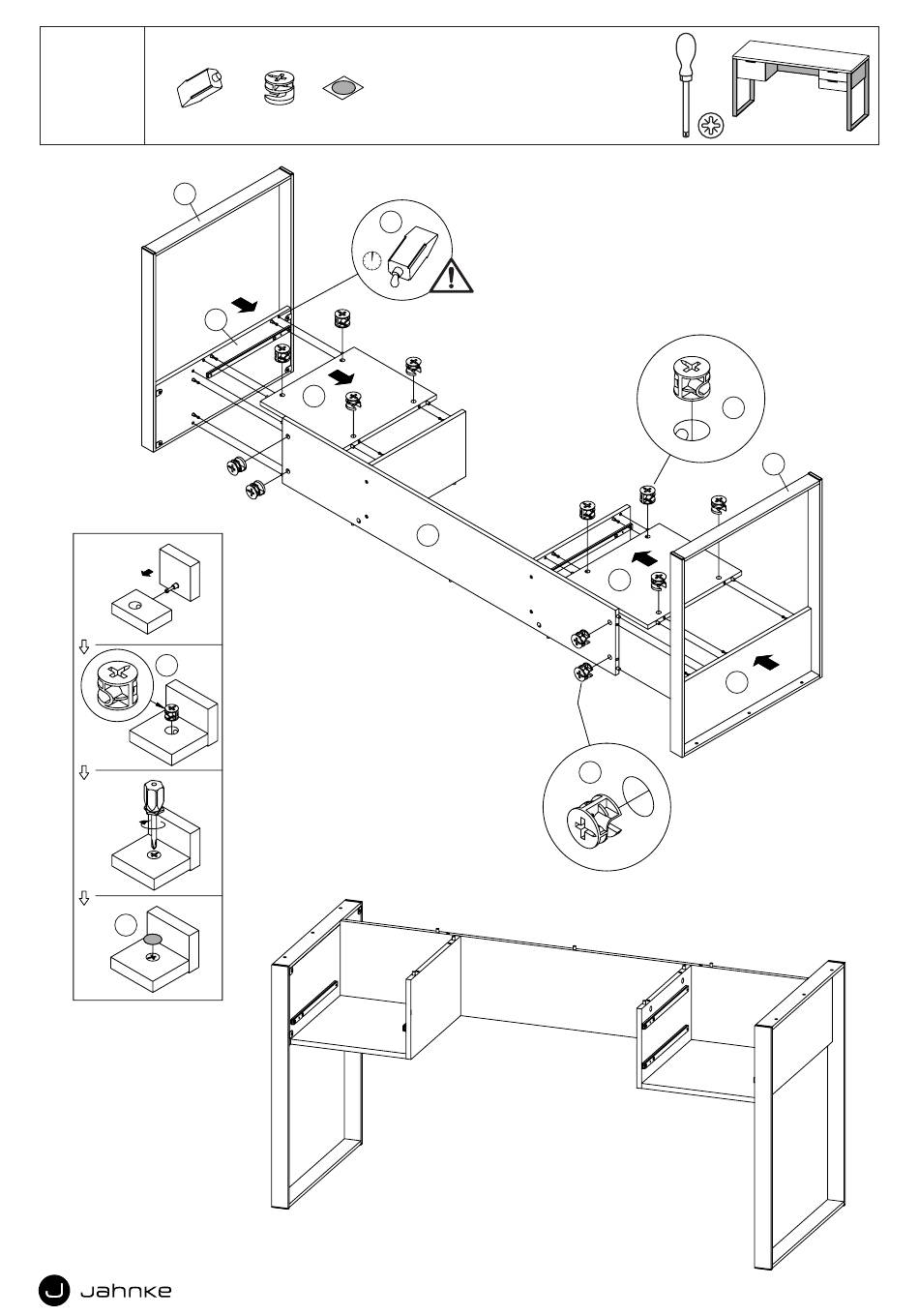 Jahnke