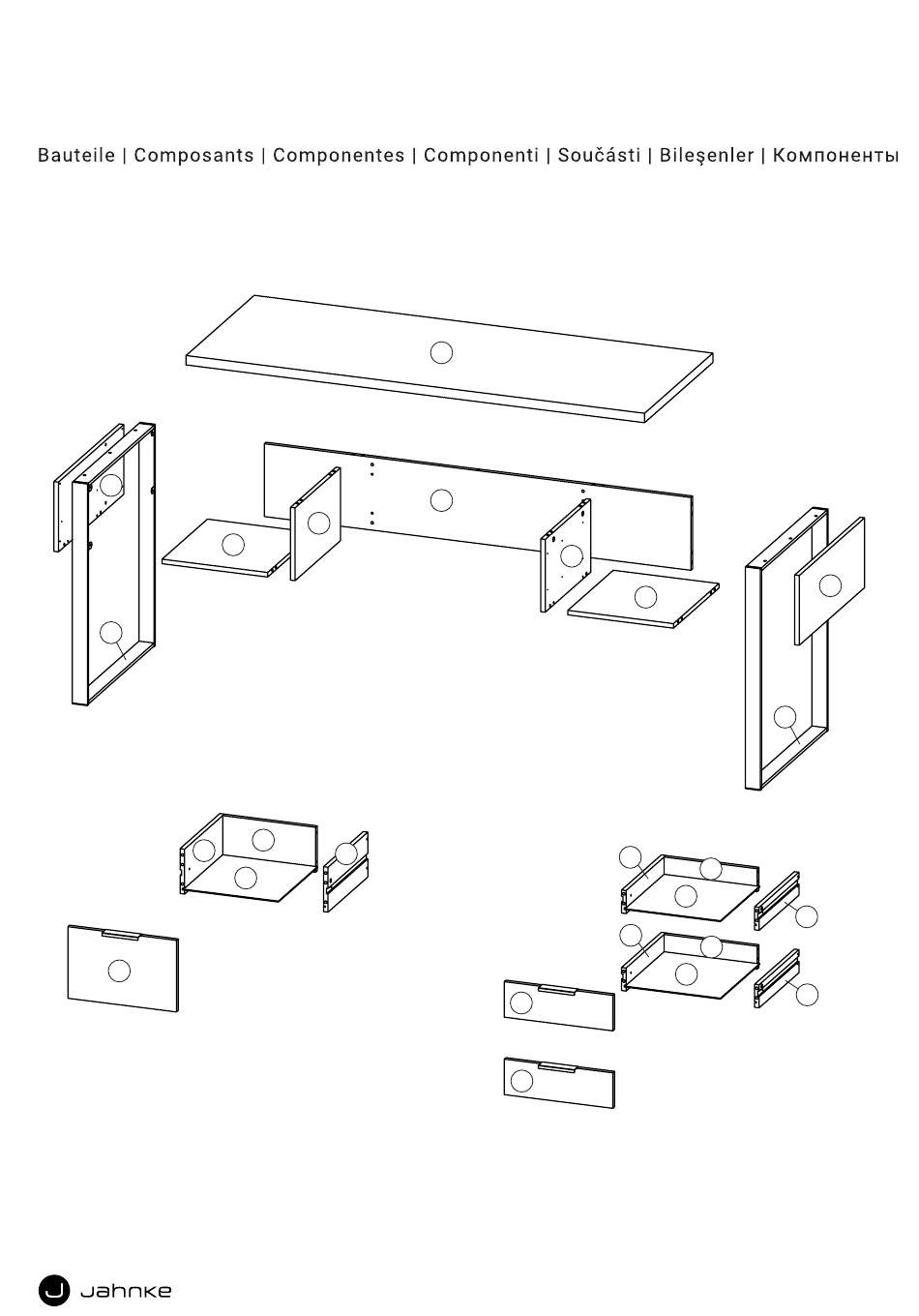 Bauteile | Composants | Componentes | Componenti | Součásti | Bileşenler | Компоненты

J Jahnke