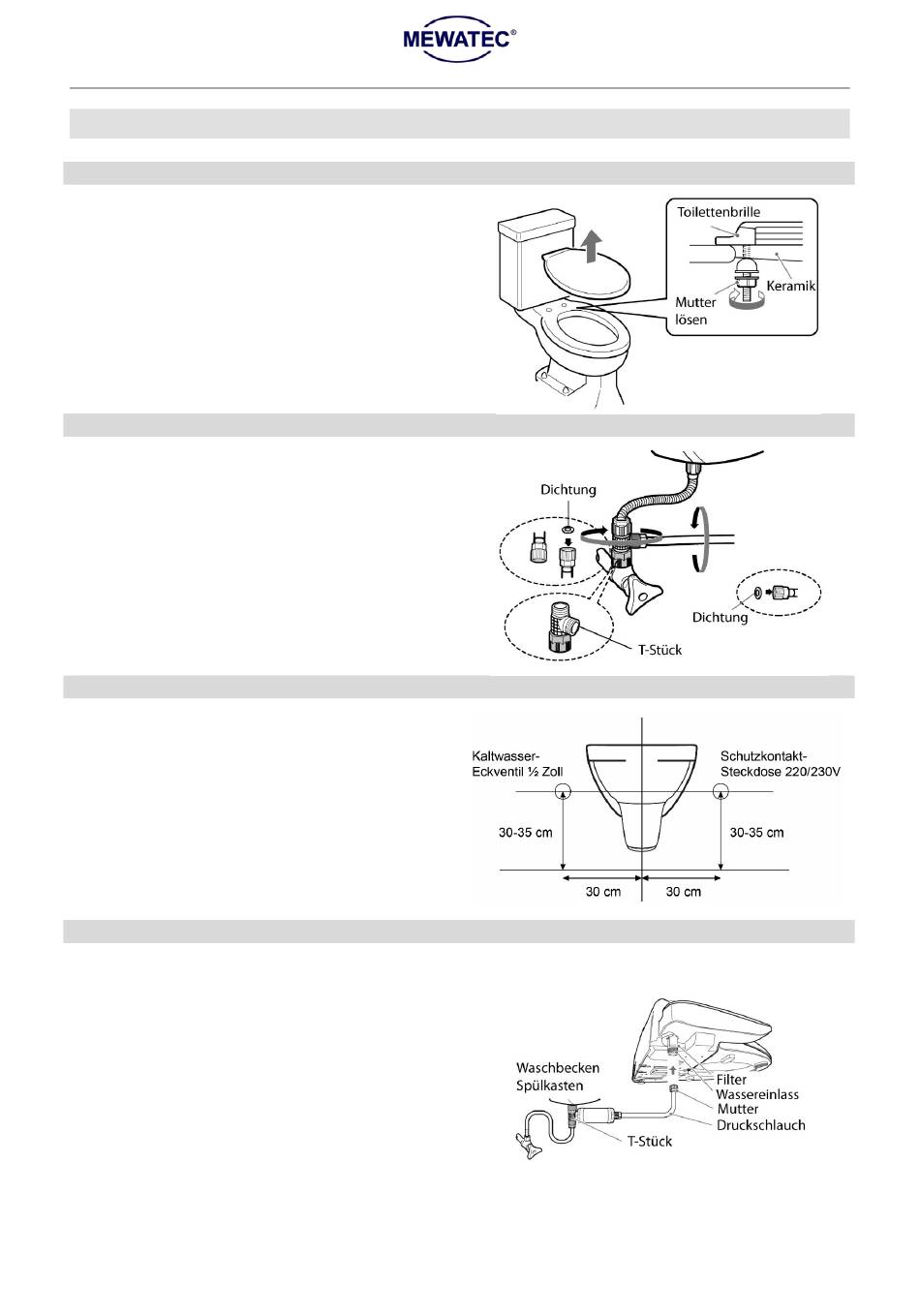 MEWATEC®

Toilettenbrille

Keramik

Mutter lösen

Dichtung

Dichtung

T-Stück

Kaltwasser-Eckventil ½ Zoll

Schutzkontakt-Steckdose 220/230V

30-35 cm

30-35 cm

30 cm

30 cm

Waschbecken Spülkasten

Filter

Wassereinlass

Mutter

Druckschlauch

T-Stück