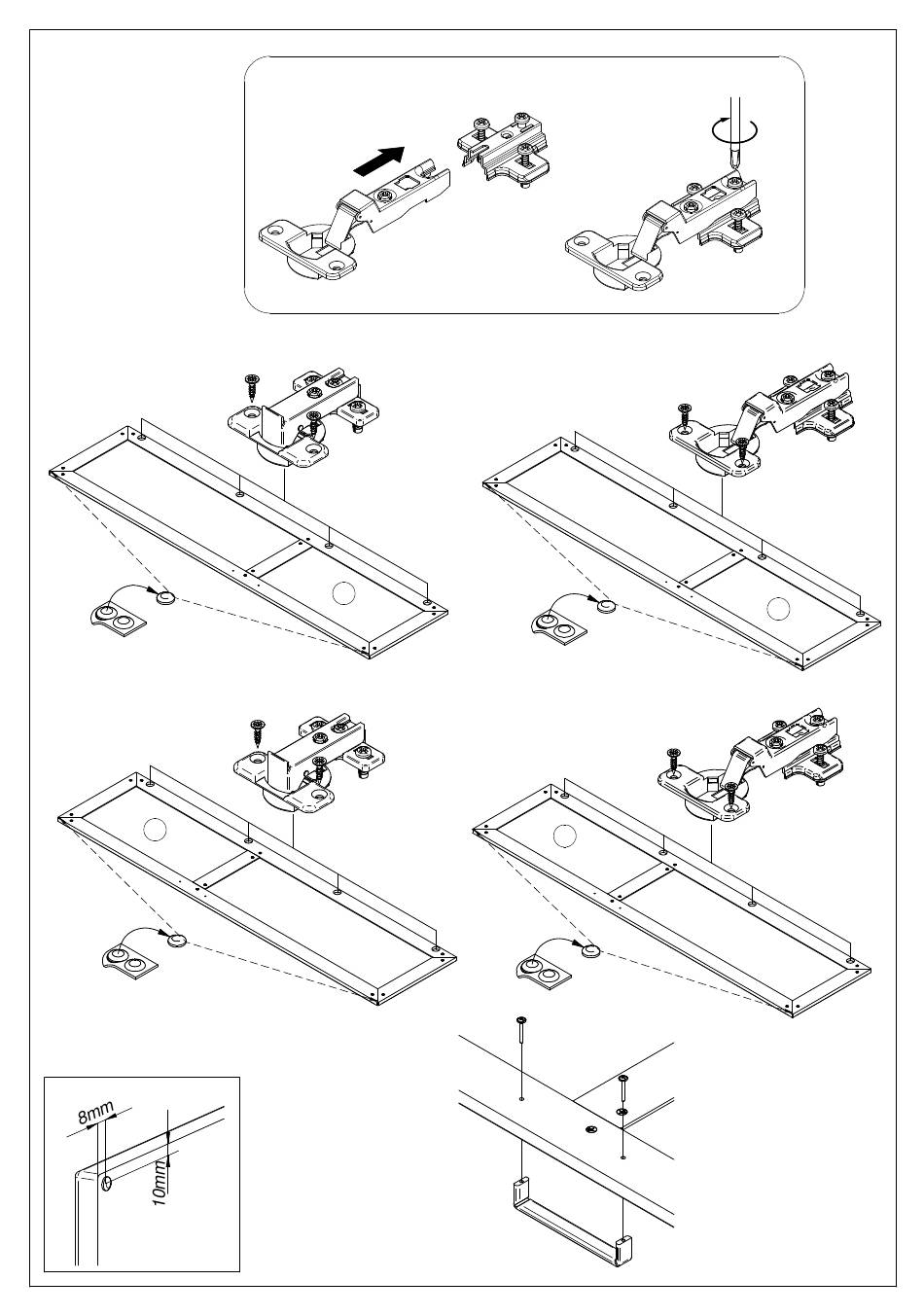 8mm
10mm