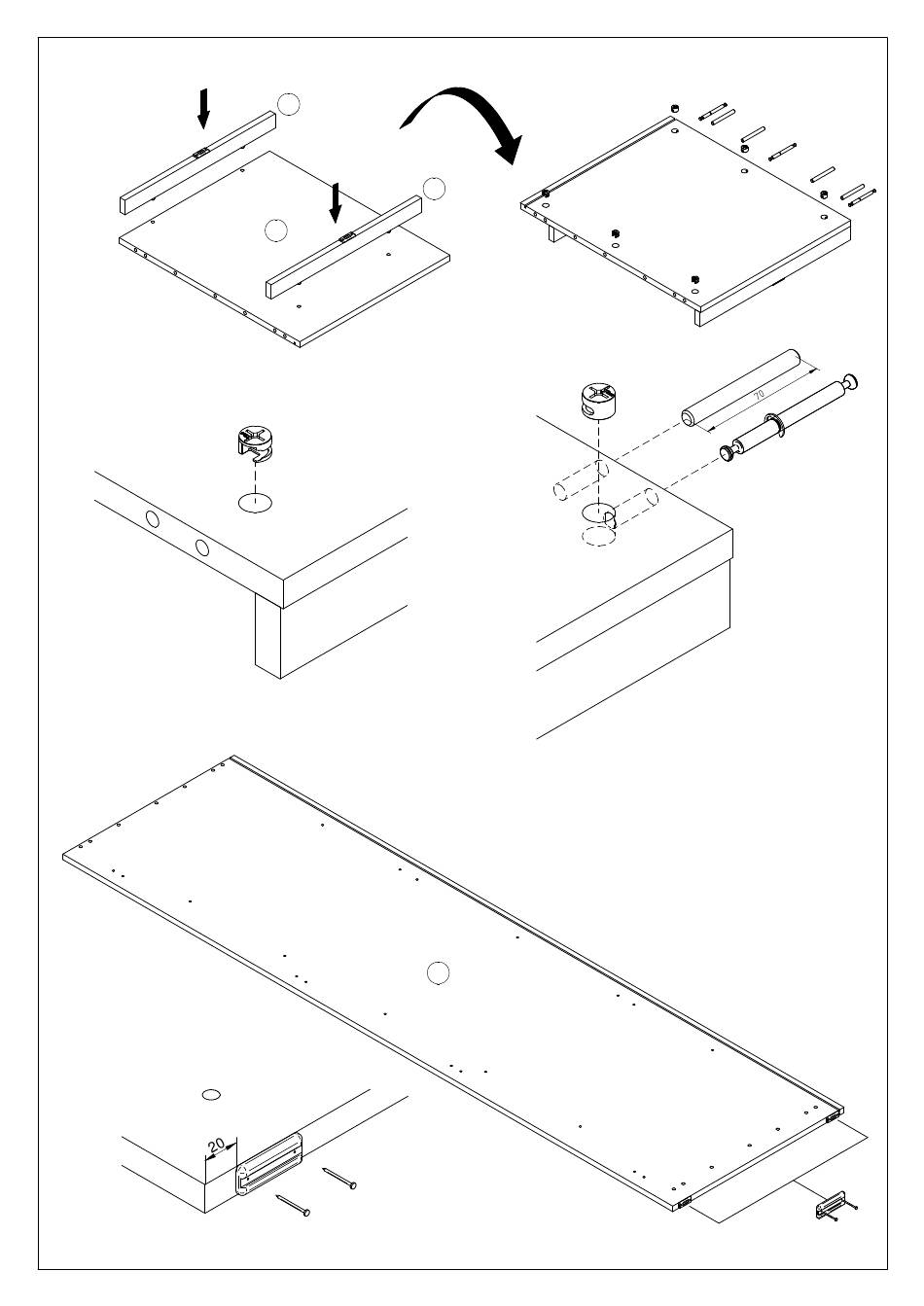 70

20