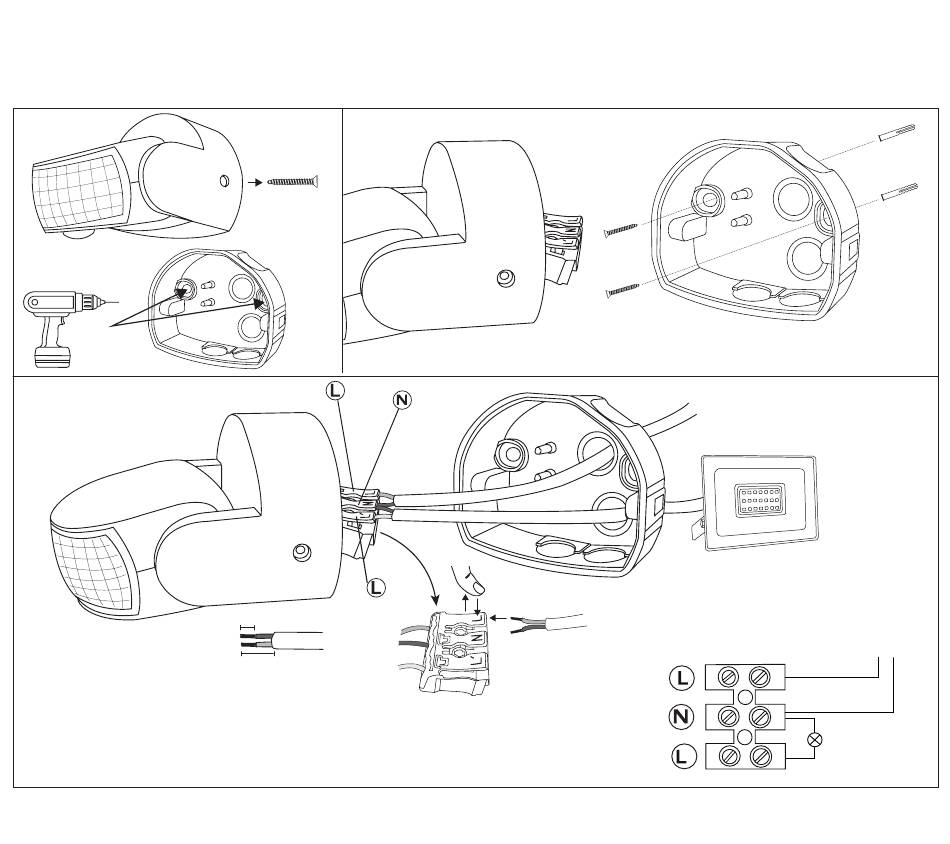 L
N
L
L
N
L
L
N
L