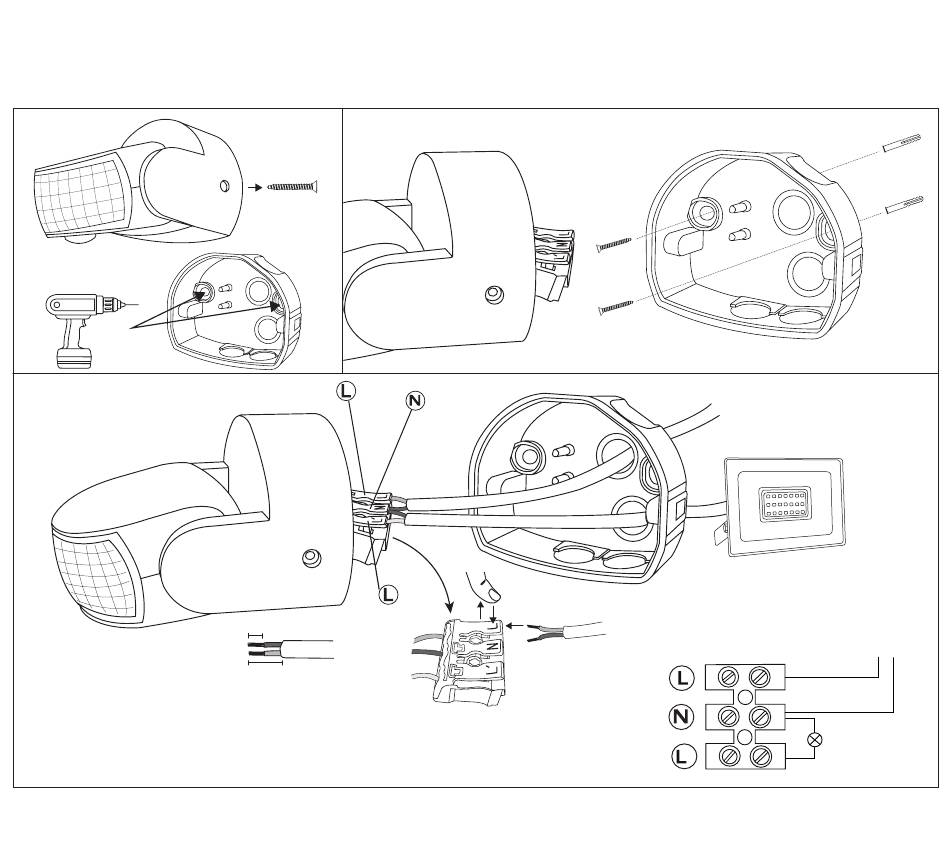 L
N
L
N
L
L
N
L