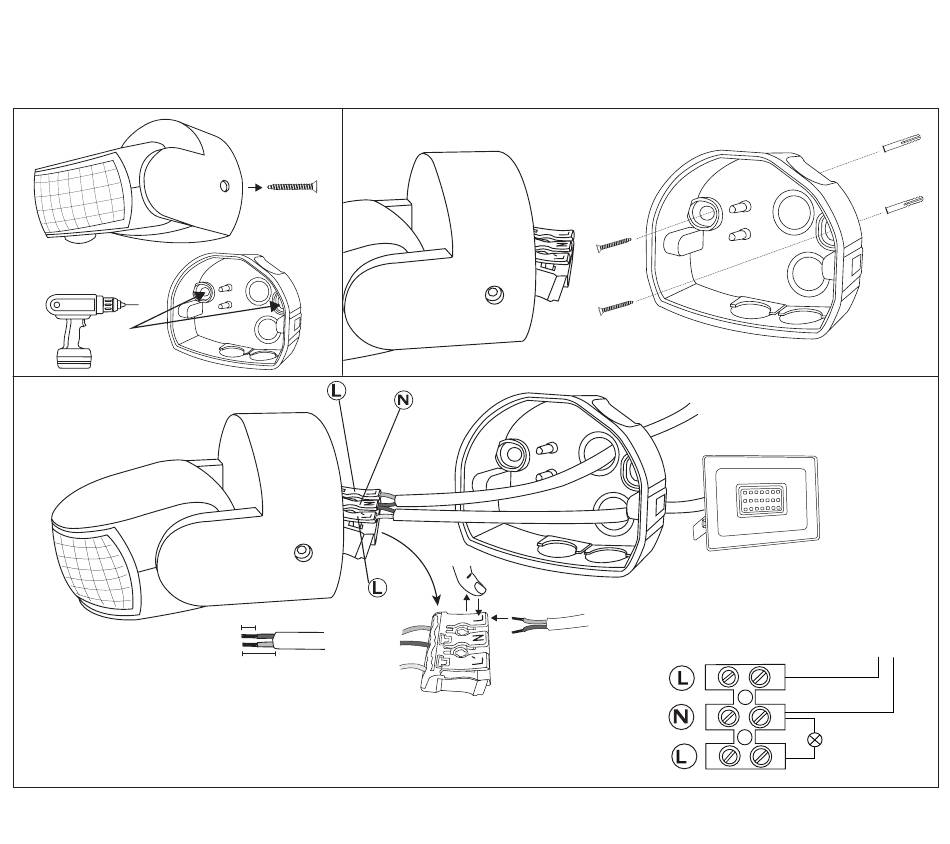 L
N
L
N
L
L
N
L