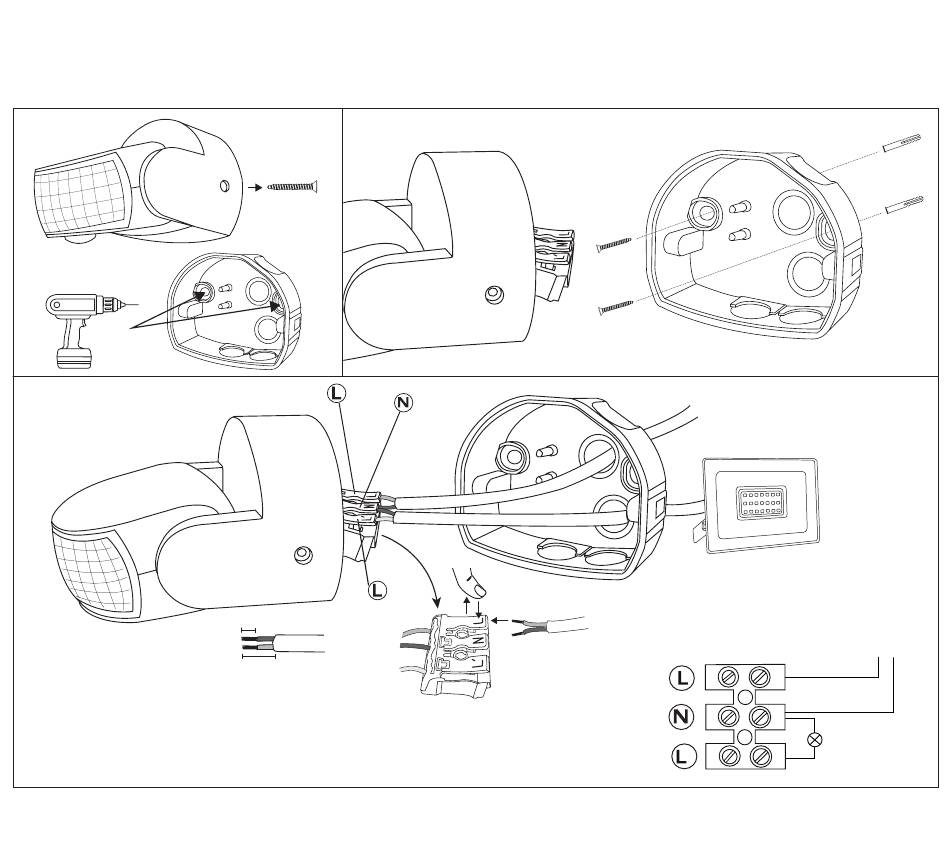 L
N
L
L
N
L
L
N
L