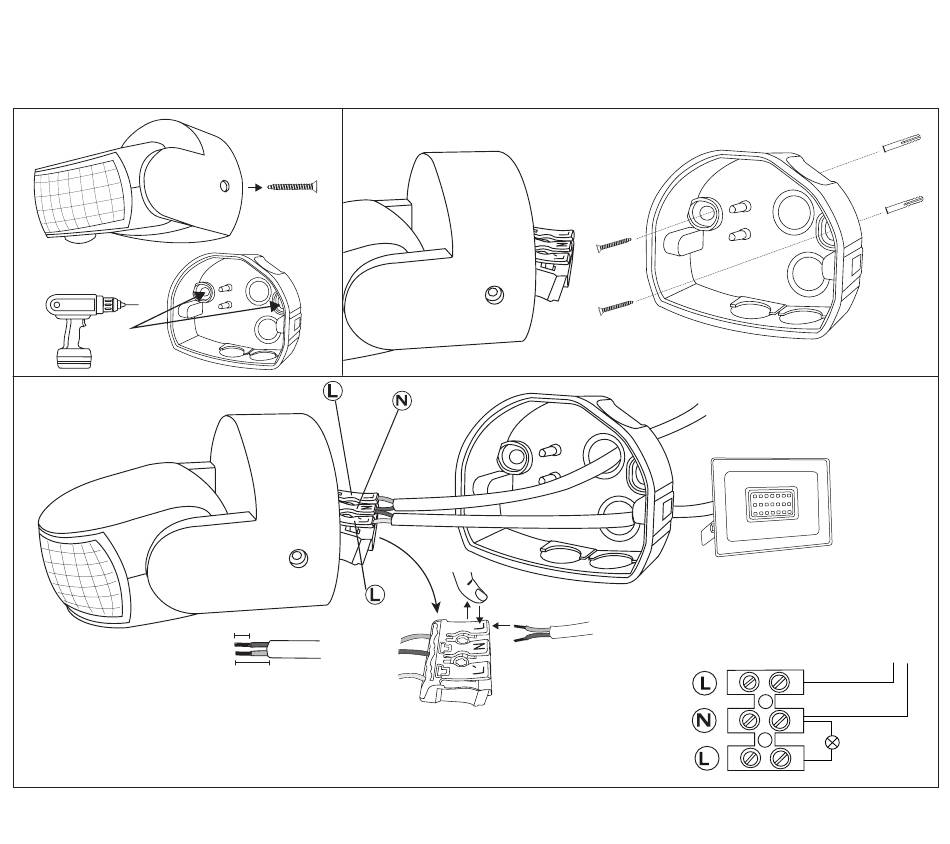 L
N
L
L
N
L
N
L