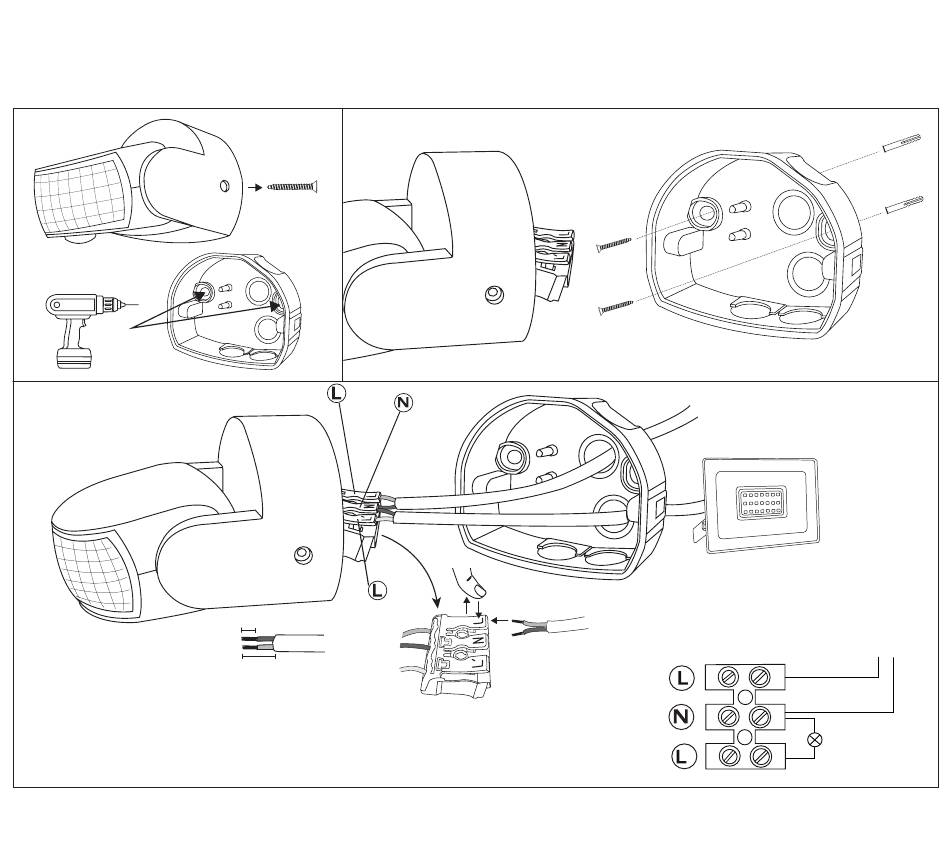 L
N
L
L
N
L'
L
N
L